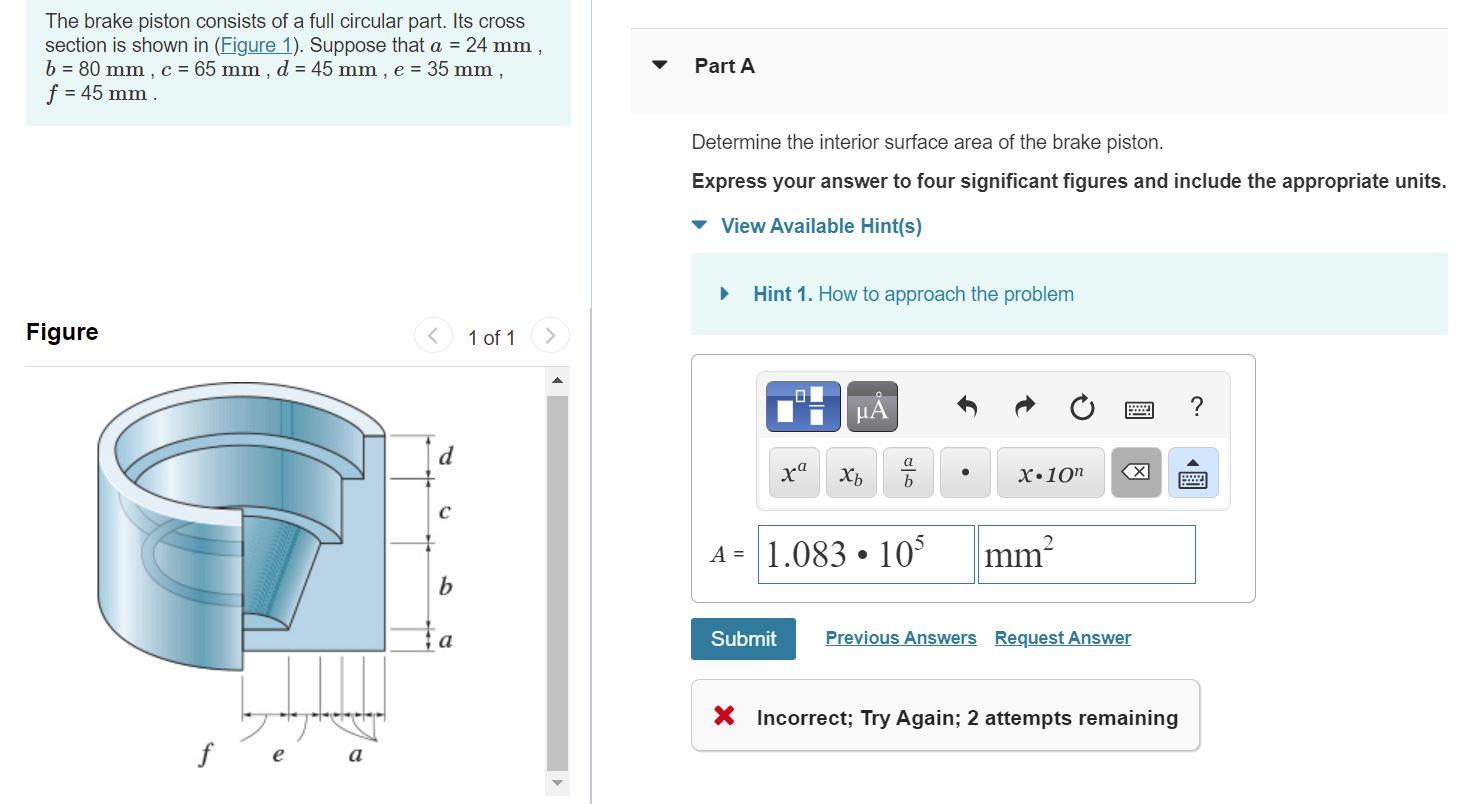 The brake piston consists of a full circular part. Its cross section is shown in (Figure 1). Suppose that $a$ = 24 mm , $b$ = 80 mm , $c$ = 65 mm , $d$ = 45 mm , $e$ = 35 mm , $f$ = 45 mm .

Figure

1 of 1

$d$
$c$
$b$
$a$
$f$ $e$ $a$

Part A

Determine the interior surface area of the brake piston.

Express your answer to four significant figures and include the appropriate units.

View Available Hint(s)

Hint 1. How to approach the problem

μÅ ?

$x^a$ $x_b$ $\frac{a}{b}$ • $x \cdot 10^n$

$A$ = $1.083 \cdot 10^5$ $mm^2$

Submit Previous Answers Request Answer

Incorrect; Try Again; 2 attempts remaining