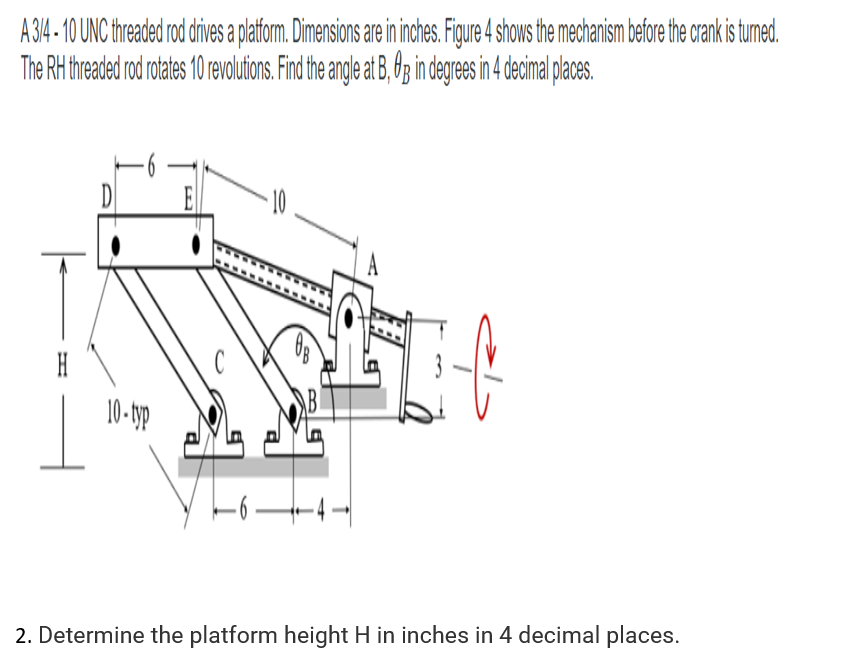 A 3/4 - 10 UNC threaded rod drives a platform. Dimensions are in inches. Figure 4 shows the mechanism before the crank is turned. The RH threaded rod rotates 10 revolutions. Find the angle at B, $\theta_B$ in degrees in 4 decimal places.

6
D
E
10
A
H
C
$\theta_B$
B
3
10 - typ
6
4

2. Determine the platform height H in inches in 4 decimal places.