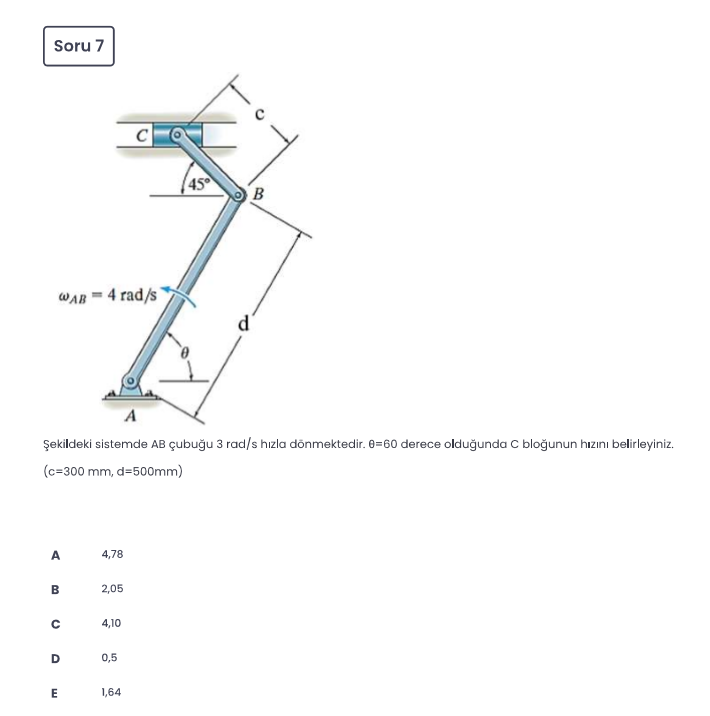 Soru 7

c
C
45°
B
$\omega_{AB} = 4$ rad/s
d
$\theta$
A

Şekildeki sistemde AB çubuğu 3 rad/s hızla dönmektedir. θ=60 derece olduğunda C bloğunun hızını belirleyiniz.

(c=300 mm, d=500mm)

A 4,78

B 2,05

C 4,10

D 0,5

E 1,64