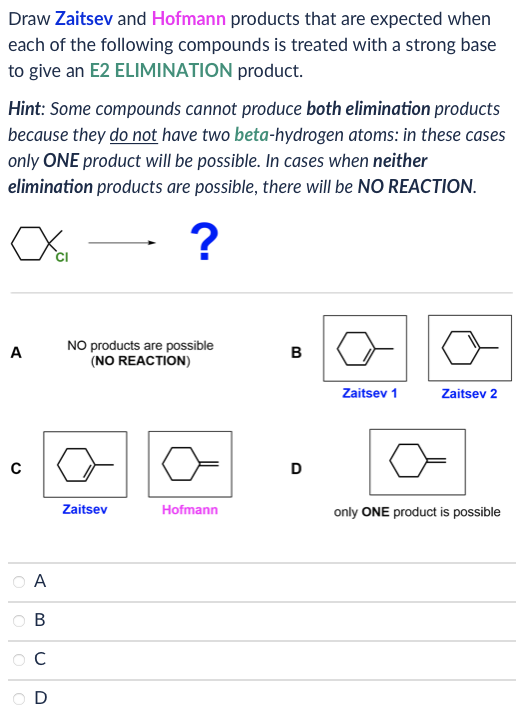 Draw Zaitsev and Hofmann products that are expected when each of the following compounds is treated with a strong base to give an E2 ELIMINATION product.

Hint: Some compounds cannot produce both elimination products because they do not have two beta-hydrogen atoms: in these cases only ONE product will be possible. In cases when neither elimination products are possible, there will be NO REACTION.

Cl

?

A NO products are possible (NO REACTION)

B

Zaitsev 1

Zaitsev 2

C

Zaitsev

Hofmann

D

only ONE product is possible

A

B

C

D