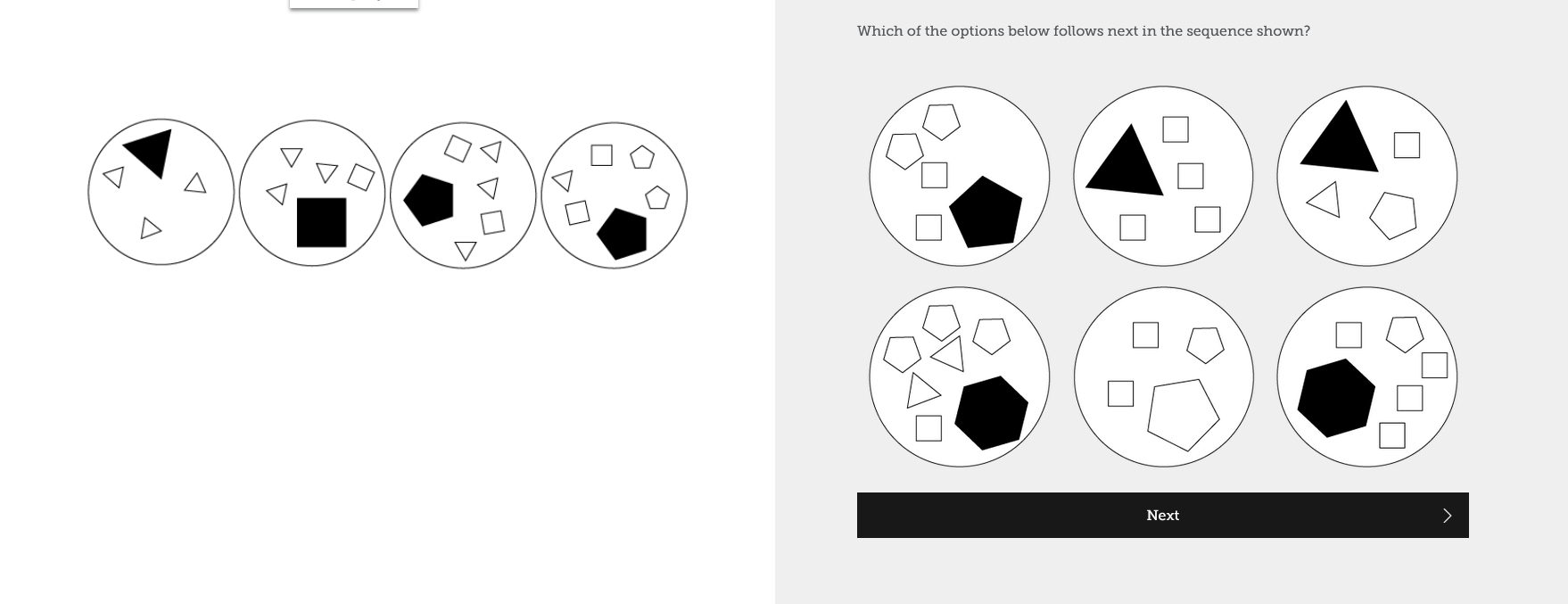 Which of the options below follows next in the sequence shown?

Next