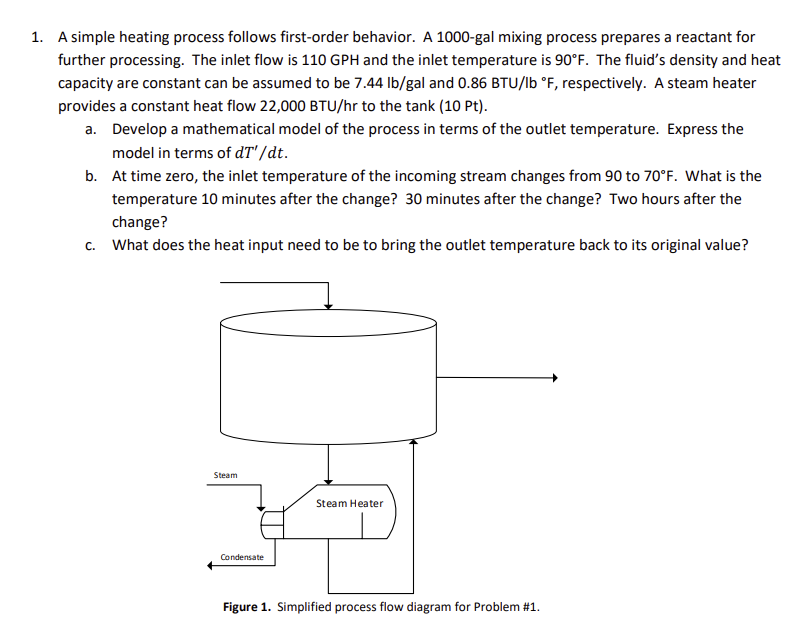 1. A simple heating process follows first-order behavior. A 1000-gal mixing process prepares a reactant for further processing. The inlet flow is 110 GPH and the inlet temperature is 90°F. The fluid's density and heat capacity are constant can be assumed to be 7.44 lb/gal and 0.86 BTU/lb °F, respectively. A steam heater provides a constant heat flow 22,000 BTU/hr to the tank (10 Pt).

a. Develop a mathematical model of the process in terms of the outlet temperature. Express the model in terms of $dT'/dt$.

b. At time zero, the inlet temperature of the incoming stream changes from 90 to 70°F. What is the temperature 10 minutes after the change? 30 minutes after the change? Two hours after the change?

c. What does the heat input need to be to bring the outlet temperature back to its original value?

Steam

Steam Heater

Condensate

Figure 1. Simplified process flow diagram for Problem #1.