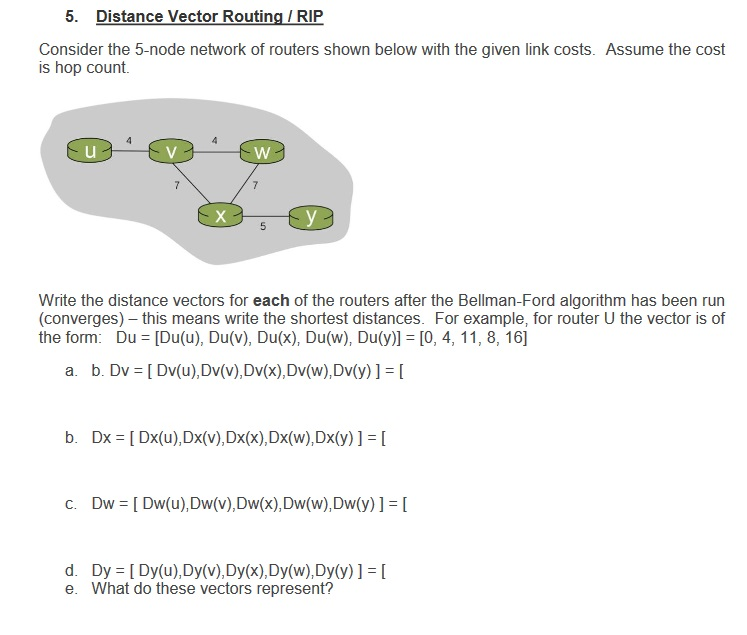 5. Distance Vector Routing / RIP

Consider the 5-node network of routers shown below with the given link costs. Assume the cost is hop count.

u
4
v
4
w
7
7
x
5
y

Write the distance vectors for **each** of the routers after the Bellman-Ford algorithm has been run (converges) – this means write the shortest distances. For example, for router U the vector is of the form: Du = [Du(u), Du(v), Du(x), Du(w), Du(y)] = [0, 4, 11, 8, 16]

a. b. Dv = [ Dv(u),Dv(v),Dv(x),Dv(w),Dv(y) ] = [

b. Dx = [ Dx(u),Dx(v),Dx(x),Dx(w),Dx(y) ] = [

c. Dw = [ Dw(u),Dw(v),Dw(x),Dw(w),Dw(y) ] = [

d. Dy = [ Dy(u),Dy(v),Dy(x),Dy(w),Dy(y) ] = [
e. What do these vectors represent?