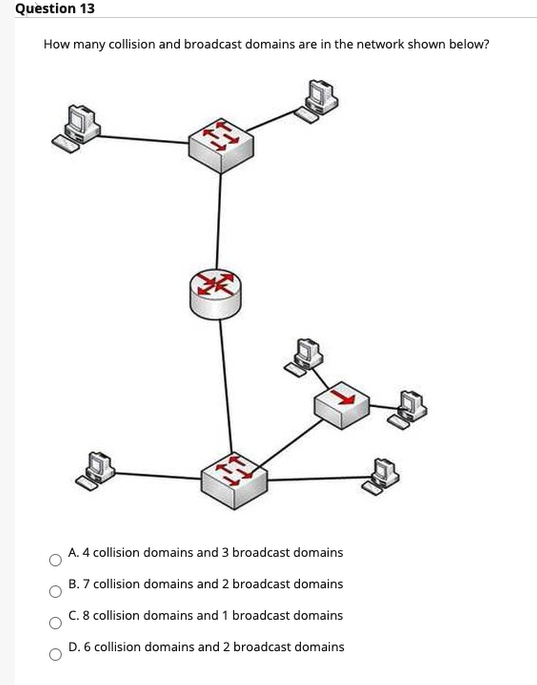 Question 13

How many collision and broadcast domains are in the network shown below?

A. 4 collision domains and 3 broadcast domains

B. 7 collision domains and 2 broadcast domains

C. 8 collision domains and 1 broadcast domains

D. 6 collision domains and 2 broadcast domains