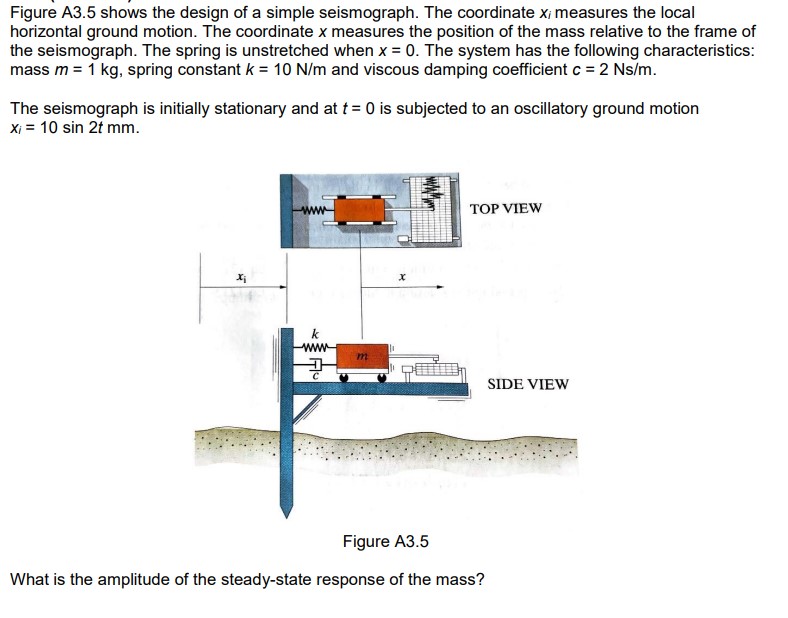 Figure A3.5 shows the design of a simple seismograph. The coordinate $x_i$ measures the local horizontal ground motion. The coordinate $x$ measures the position of the mass relative to the frame of the seismograph. The spring is unstretched when $x = 0$. The system has the following characteristics: mass $m = 1$ kg, spring constant $k = 10$ N/m and viscous damping coefficient $c = 2$ Ns/m.

The seismograph is initially stationary and at $t = 0$ is subjected to an oscillatory ground motion $x_i = 10 \sin 2t$ mm.

TOP VIEW

$x_i$

$x$

$k$

$m$

$c$

SIDE VIEW

Figure A3.5

What is the amplitude of the steady-state response of the mass?