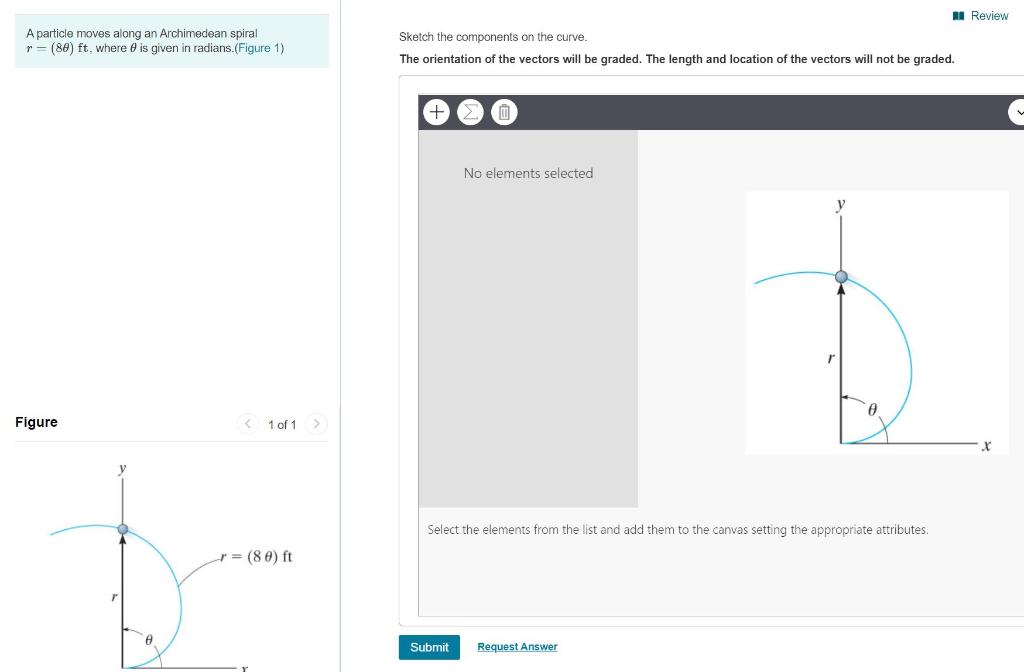 A particle moves along an Archimedean spiral $r = (8\theta)$ ft, where $\theta$ is given in radians.(Figure 1)

Figure

1 of 1

$y$

$r = (8\,\theta)$ ft

$r$

$\theta$

$x$

Review

Sketch the components on the curve.

The orientation of the vectors will be graded. The length and location of the vectors will not be graded.

No elements selected

$y$

$r$

$\theta$

$x$

Select the elements from the list and add them to the canvas setting the appropriate attributes.

Submit

Request Answer