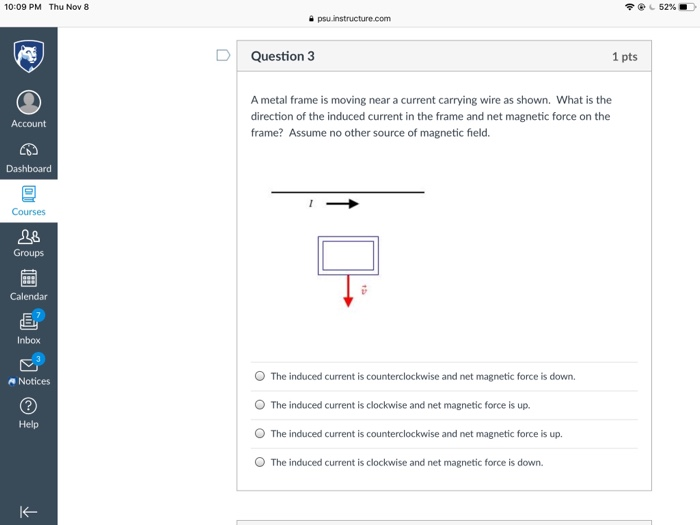 10:09 PM Thu Nov 8

psu.instructure.com

52%

Account

Dashboard

Courses

Groups

Calendar

7

Inbox

3

Notices

Help

Question 3

1 pts

A metal frame is moving near a current carrying wire as shown. What is the direction of the induced current in the frame and net magnetic force on the frame? Assume no other source of magnetic field.

$I$

$\vec{v}$

The induced current is counterclockwise and net magnetic force is down.

The induced current is clockwise and net magnetic force is up.

The induced current is counterclockwise and net magnetic force is up.

The induced current is clockwise and net magnetic force is down.