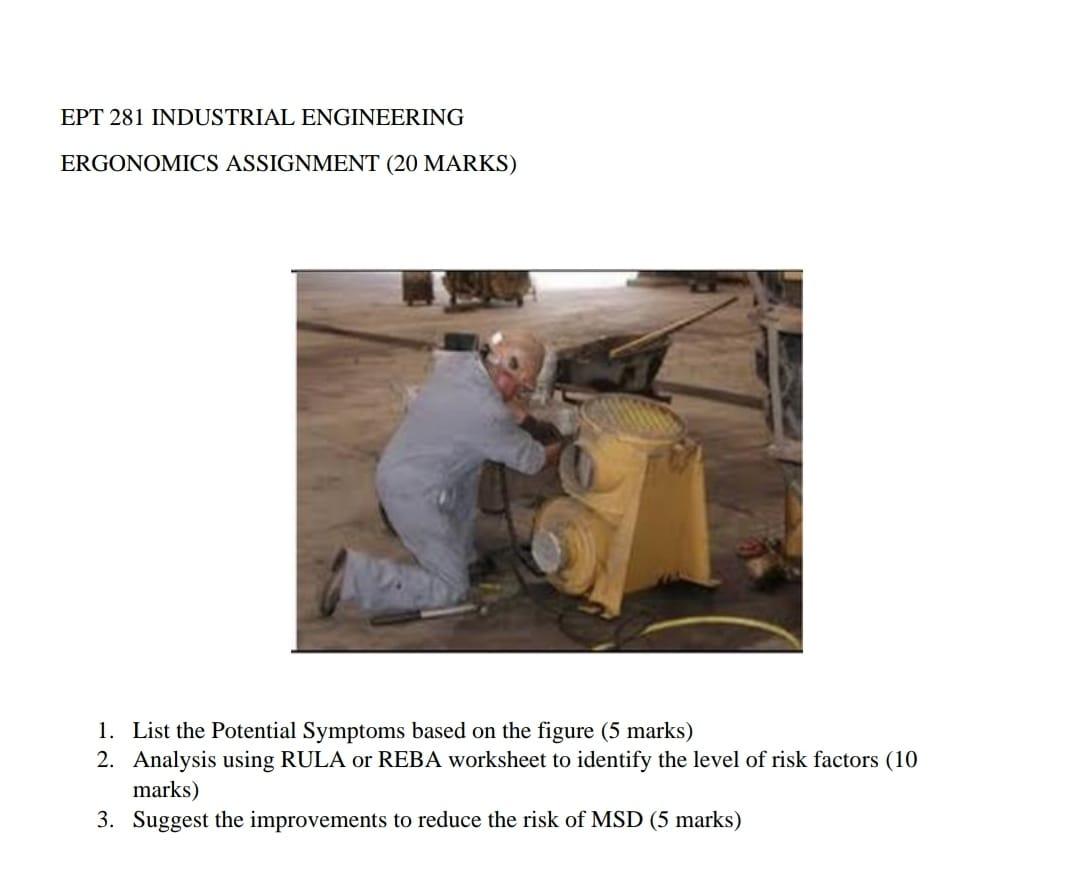 EPT 281 INDUSTRIAL ENGINEERING

ERGONOMICS ASSIGNMENT (20 MARKS)

1. List the Potential Symptoms based on the figure (5 marks)
2. Analysis using RULA or REBA worksheet to identify the level of risk factors (10 marks)
3. Suggest the improvements to reduce the risk of MSD (5 marks)