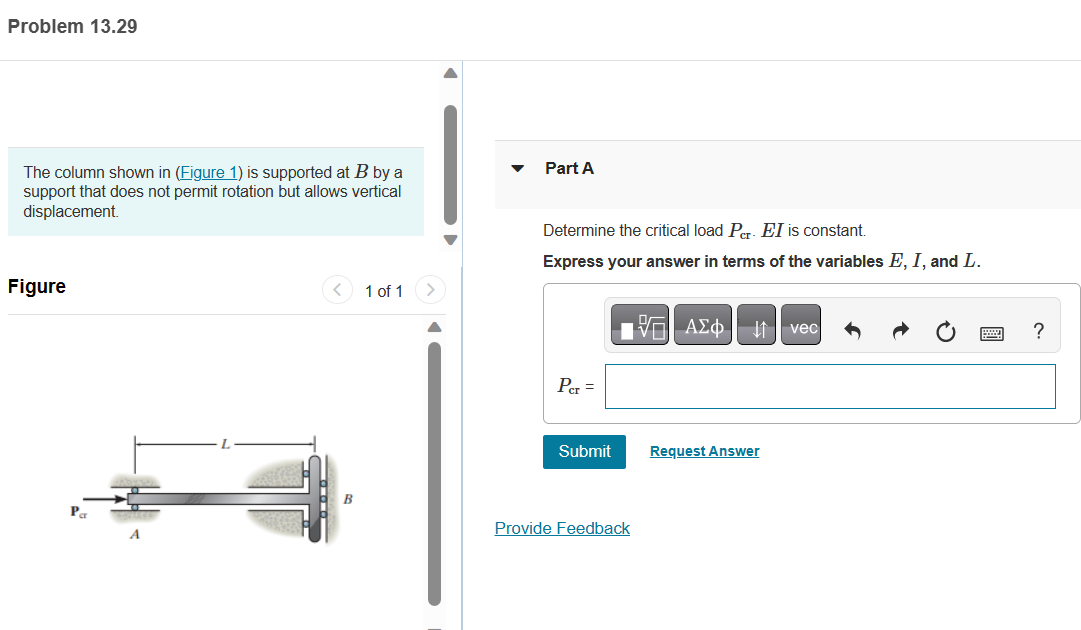 Problem 13.29

The column shown in (Figure 1) is supported at $B$ by a support that does not permit rotation but allows vertical displacement.

Figure

1 of 1

$L$

$P_{cr}$

$A$

$B$

Part A

Determine the critical load $P_{cr}$. $EI$ is constant.

Express your answer in terms of the variables $E$, $I$, and $L$.

ΑΣφ vec ?

$P_{cr}$ =

Submit Request Answer

Provide Feedback