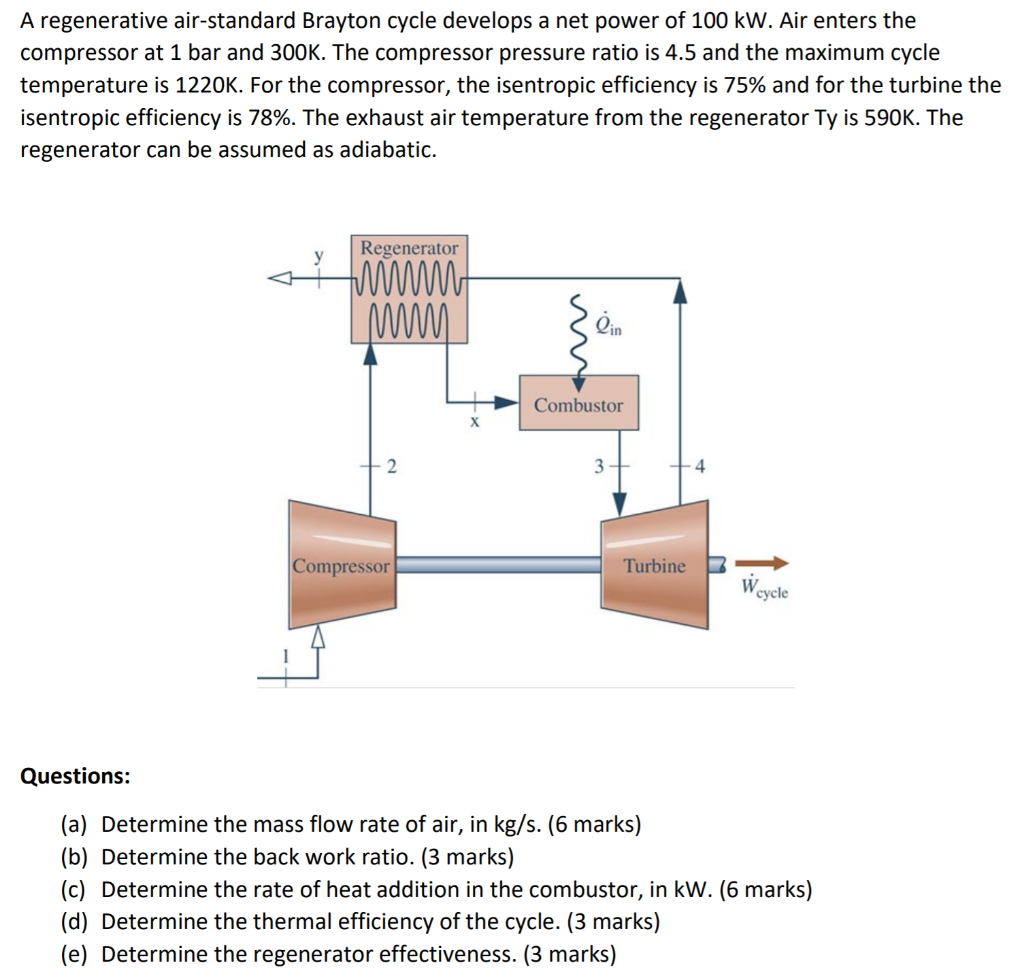 A regenerative air-standard Brayton cycle develops a net power of 100 kW. Air enters the compressor at 1 bar and 300K. The compressor pressure ratio is 4.5 and the maximum cycle temperature is 1220K. For the compressor, the isentropic efficiency is 75% and for the turbine the isentropic efficiency is 78%. The exhaust air temperature from the regenerator Ty is 590K. The regenerator can be assumed as adiabatic.

y
Regenerator
$\dot{Q}_{in}$
Combustor
x
2
3
4
Compressor
Turbine
$\dot{W}_{cycle}$
1

Questions:

(a) Determine the mass flow rate of air, in kg/s. (6 marks)
(b) Determine the back work ratio. (3 marks)
(c) Determine the rate of heat addition in the combustor, in kW. (6 marks)
(d) Determine the thermal efficiency of the cycle. (3 marks)
(e) Determine the regenerator effectiveness. (3 marks)