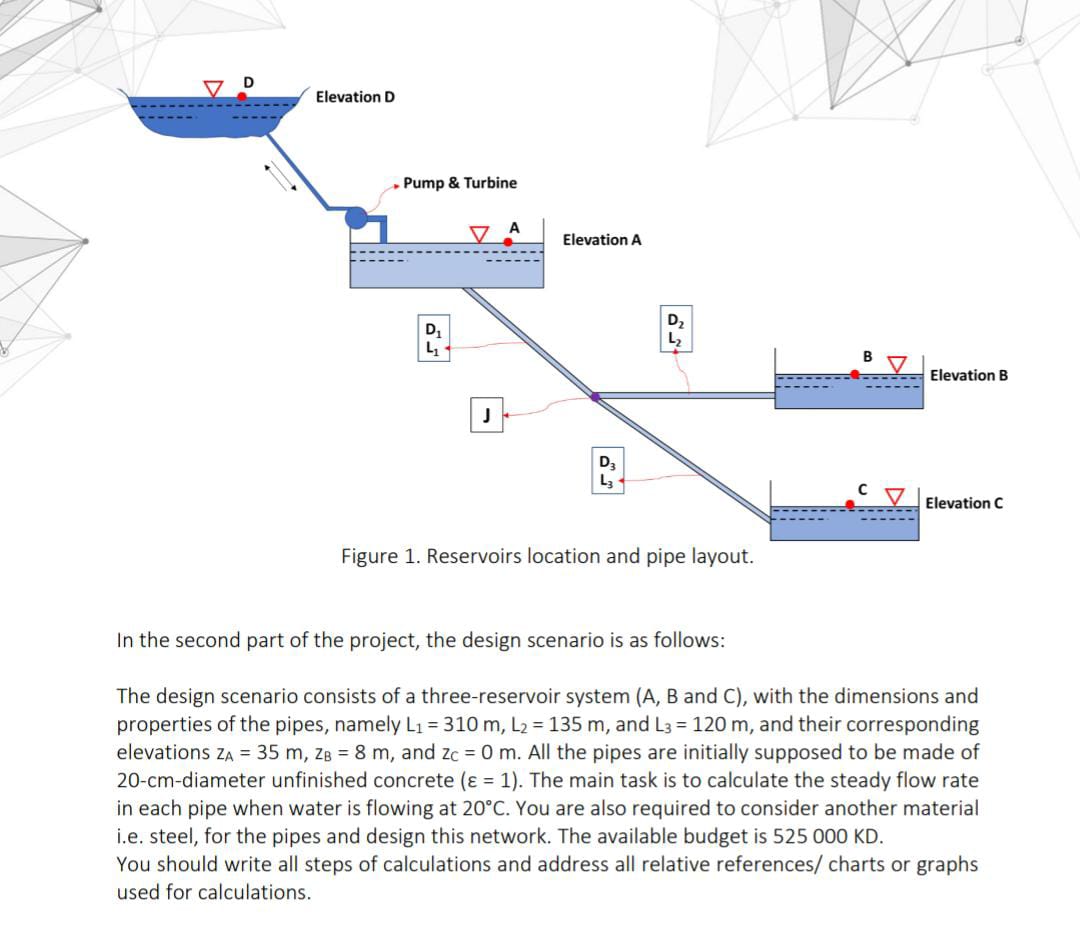 D
Elevation D

Pump & Turbine

A
Elevation A

$D_1$
$L_1$

$D_2$
$L_2$

B
Elevation B

J

$D_3$
$L_3$

C
Elevation C

Figure 1. Reservoirs location and pipe layout.

In the second part of the project, the design scenario is as follows:

The design scenario consists of a three-reservoir system (A, B and C), with the dimensions and properties of the pipes, namely $L_1 = 310$ m, $L_2 = 135$ m, and $L_3 = 120$ m, and their corresponding elevations $z_A = 35$ m, $z_B = 8$ m, and $z_C = 0$ m. All the pipes are initially supposed to be made of 20-cm-diameter unfinished concrete ($\varepsilon = 1$). The main task is to calculate the steady flow rate in each pipe when water is flowing at 20°C. You are also required to consider another material i.e. steel, for the pipes and design this network. The available budget is 525 000 KD.
You should write all steps of calculations and address all relative references/ charts or graphs used for calculations.