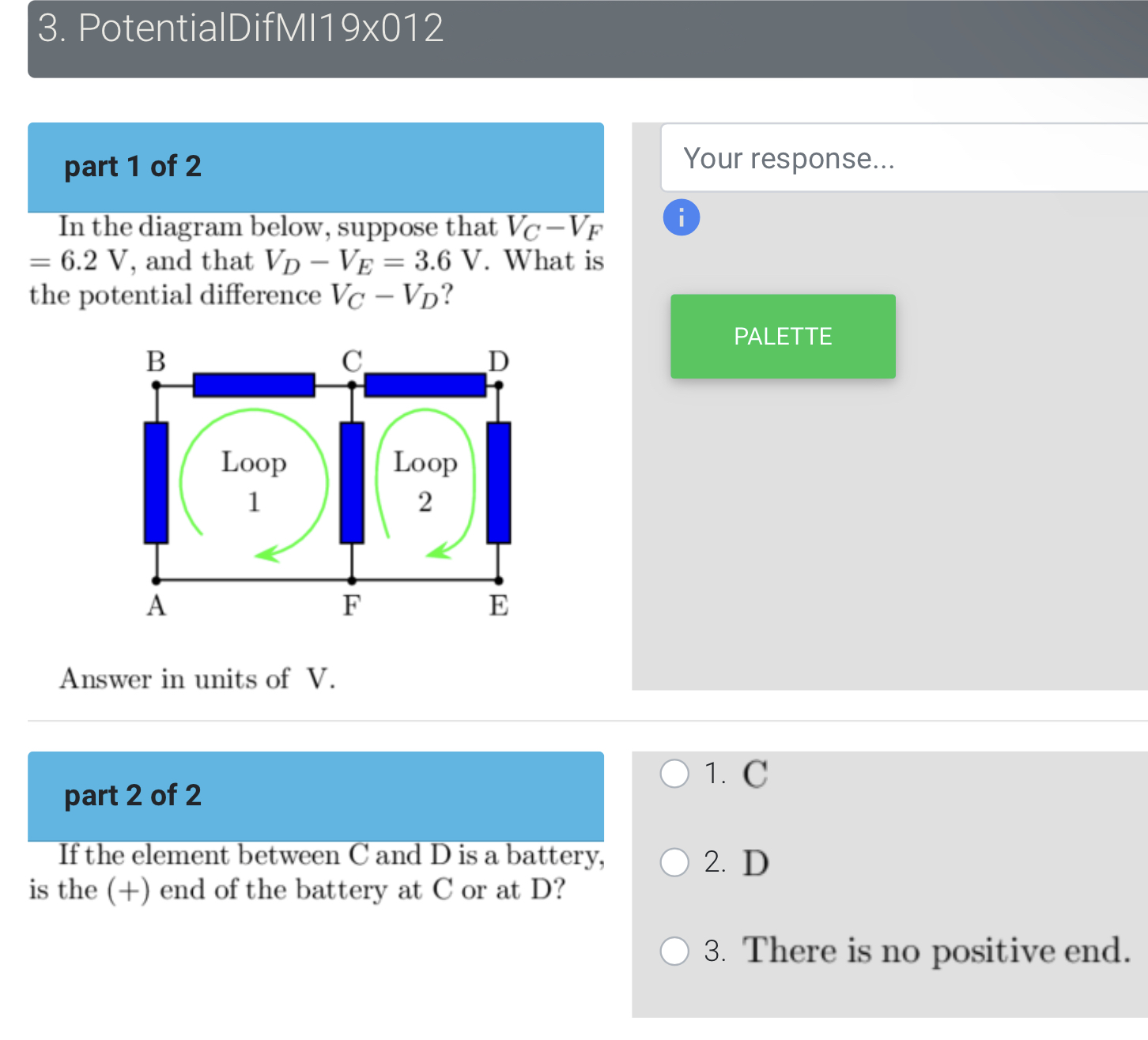 3. PotentialDifMI19x012

part 1 of 2

In the diagram below, suppose that $V_C - V_F = 6.2$ V, and that $V_D - V_E = 3.6$ V. What is the potential difference $V_C - V_D$?

B C D

Loop 1

Loop 2

A F E

Answer in units of V.

Your response...

PALETTE

part 2 of 2

If the element between C and D is a battery, is the (+) end of the battery at C or at D?

1. C

2. D

3. There is no positive end.