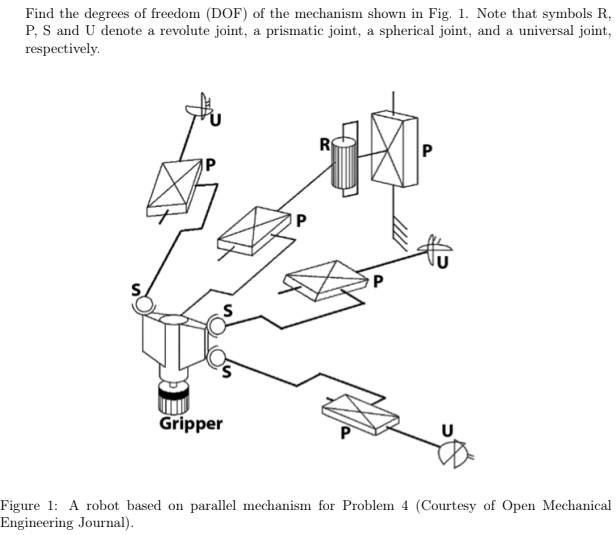 Find the degrees of freedom (DOF) of the mechanism shown in Fig. 1. Note that symbols R, P, S and U denote a revolute joint, a prismatic joint, a spherical joint, and a universal joint, respectively.

U
P
R
P
P
U
P
S
S
S
Gripper
P
U

Figure 1: A robot based on parallel mechanism for Problem 4 (Courtesy of Open Mechanical Engineering Journal).