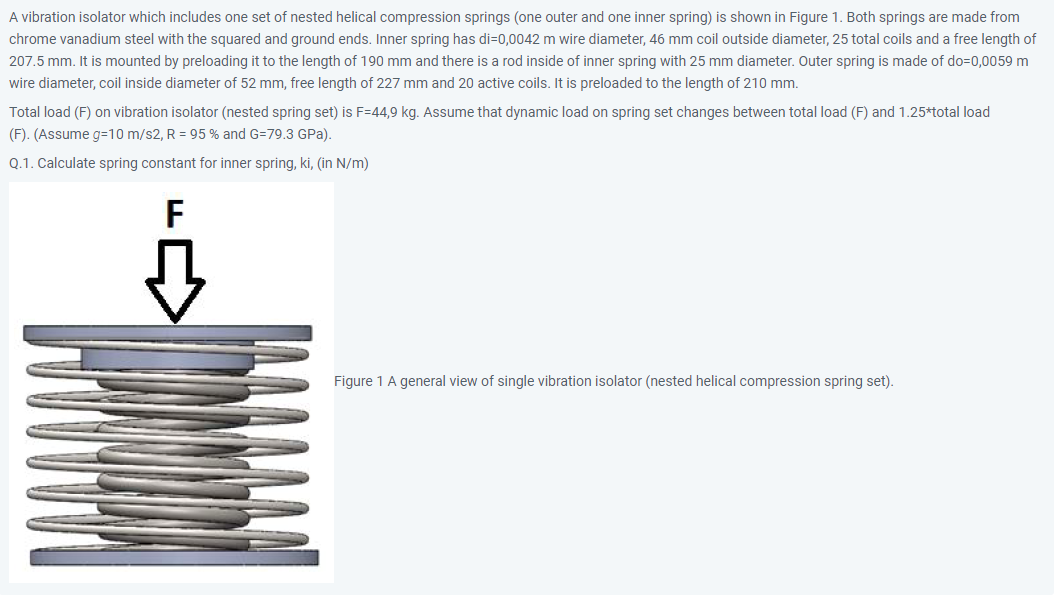 A vibration isolator which includes one set of nested helical compression springs (one outer and one inner spring) is shown in Figure 1. Both springs are made from chrome vanadium steel with the squared and ground ends. Inner spring has di=0,0042 m wire diameter, 46 mm coil outside diameter, 25 total coils and a free length of 207.5 mm. It is mounted by preloading it to the length of 190 mm and there is a rod inside of inner spring with 25 mm diameter. Outer spring is made of do=0,0059 m wire diameter, coil inside diameter of 52 mm, free length of 227 mm and 20 active coils. It is preloaded to the length of 210 mm.

Total load (F) on vibration isolator (nested spring set) is F=44,9 kg. Assume that dynamic load on spring set changes between total load (F) and 1.25*total load (F). (Assume g=10 m/s2, R = 95 % and G=79.3 GPa).

Q.1. Calculate spring constant for inner spring, ki, (in N/m)

F

Figure 1 A general view of single vibration isolator (nested helical compression spring set).