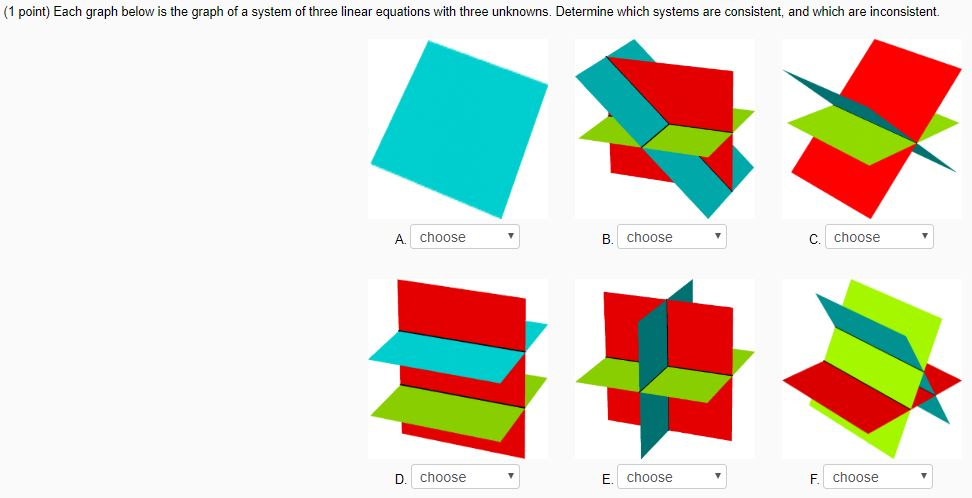 (1 point) Each graph below is the graph of a system of three linear equations with three unknowns. Determine which systems are consistent, and which are inconsistent.

A. choose

B. choose

C. choose

D. choose

E. choose

F. choose