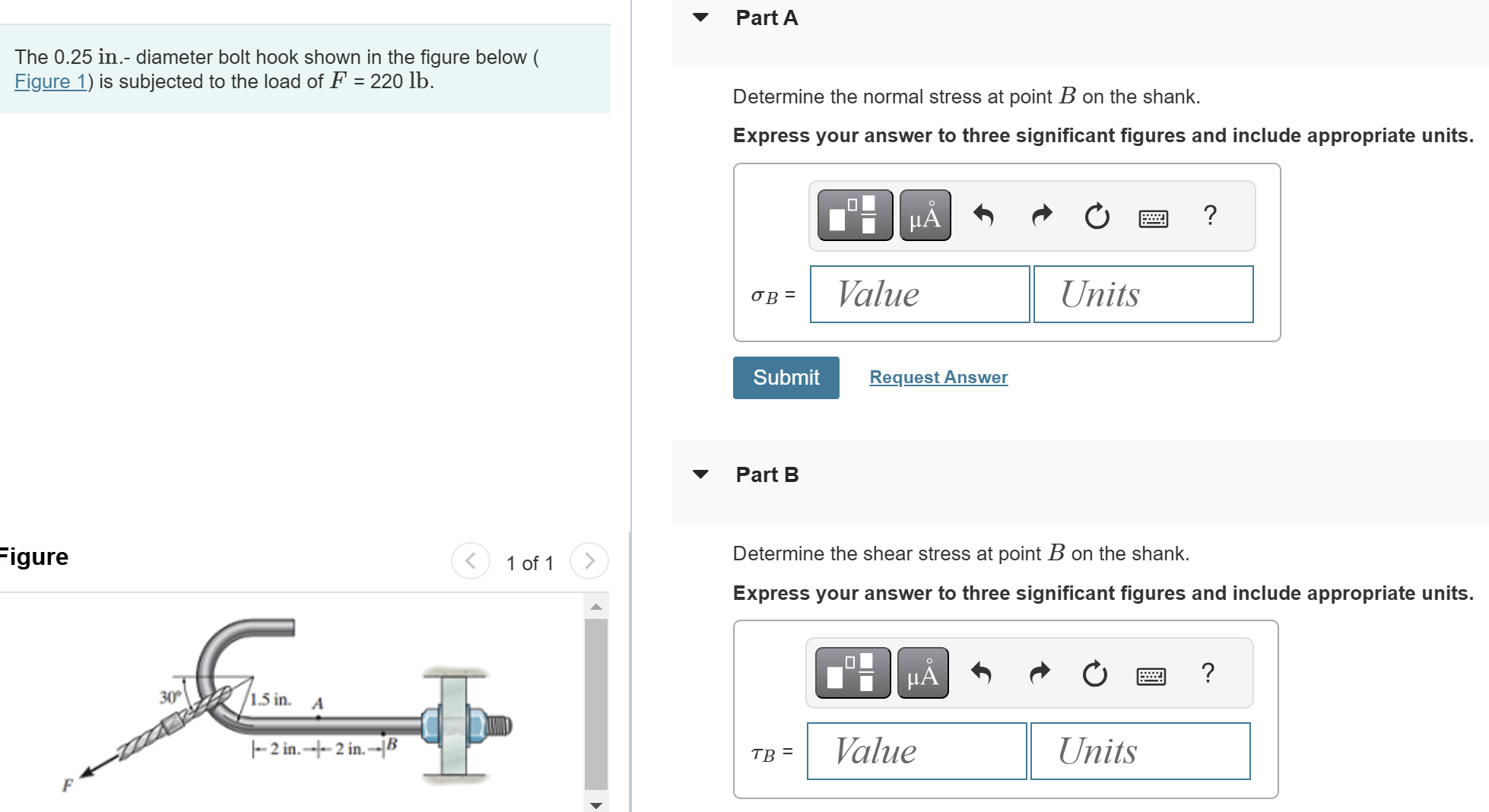 The 0.25 in.- diameter bolt hook shown in the figure below ( Figure 1) is subjected to the load of $F$ = 220 lb.

Figure

1 of 1

30°

1.5 in.

A

2 in. 2 in. B

F

Part A

Determine the normal stress at point $B$ on the shank.

Express your answer to three significant figures and include appropriate units.

μÅ ?

$\sigma_B$ = Value Units

Submit Request Answer

Part B

Determine the shear stress at point $B$ on the shank.

Express your answer to three significant figures and include appropriate units.

μÅ ?

$\tau_B$ = Value Units