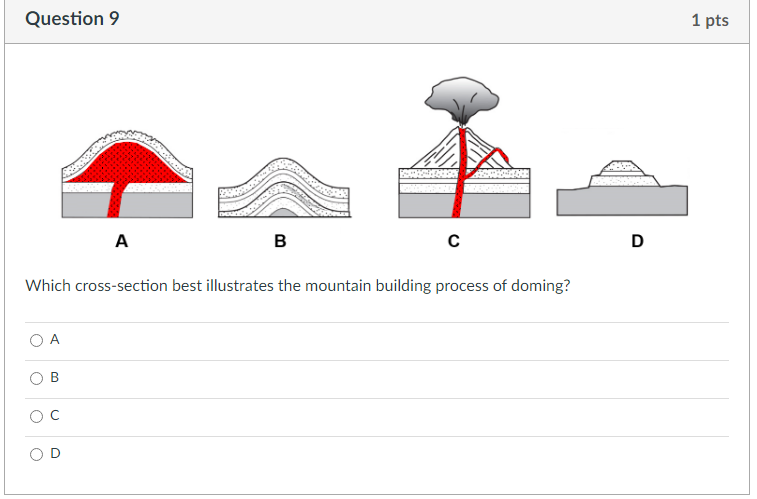 Question 9

1 pts

A

B

C

D

Which cross-section best illustrates the mountain building process of doming?

A

B

C

D