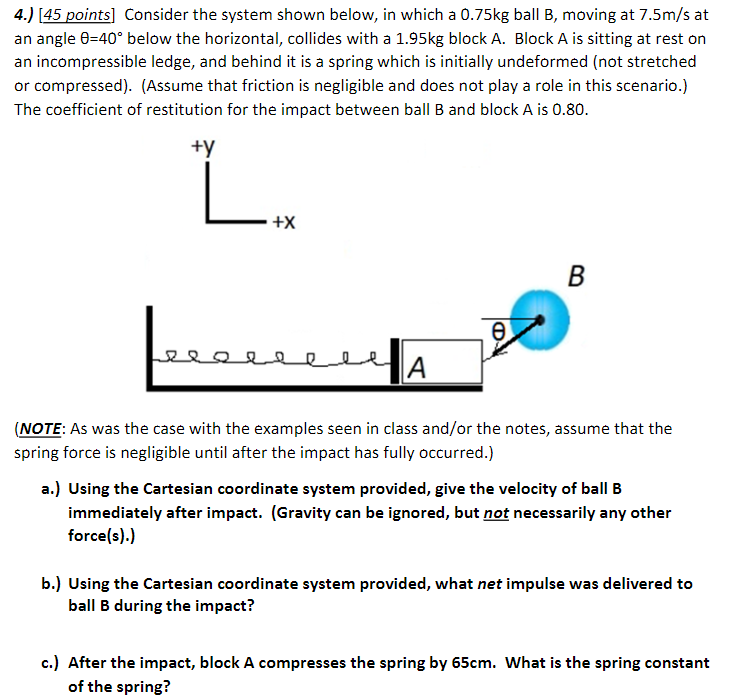 4.) [45 points] Consider the system shown below, in which a 0.75kg ball B, moving at 7.5m/s at an angle θ=40° below the horizontal, collides with a 1.95kg block A. Block A is sitting at rest on an incompressible ledge, and behind it is a spring which is initially undeformed (not stretched or compressed). (Assume that friction is negligible and does not play a role in this scenario.) The coefficient of restitution for the impact between ball B and block A is 0.80.

+y

+x

B

θ

A

(NOTE: As was the case with the examples seen in class and/or the notes, assume that the spring force is negligible until after the impact has fully occurred.)

a.) Using the Cartesian coordinate system provided, give the velocity of ball B immediately after impact. (Gravity can be ignored, but not necessarily any other force(s).)

b.) Using the Cartesian coordinate system provided, what net impulse was delivered to ball B during the impact?

c.) After the impact, block A compresses the spring by 65cm. What is the spring constant of the spring?