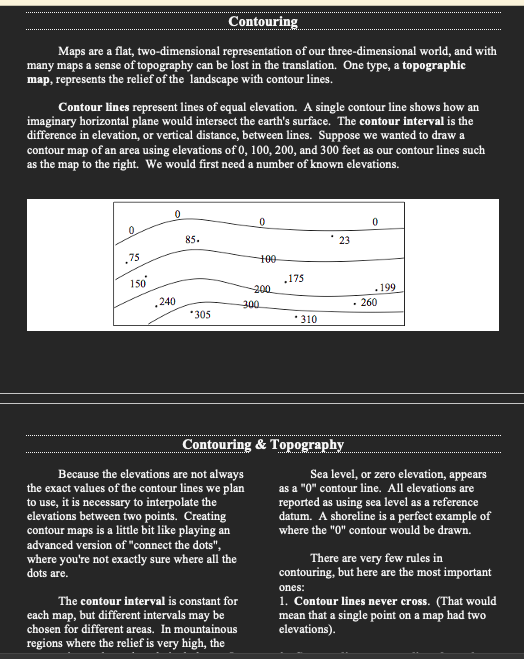 Contouring

Maps are a flat, two-dimensional representation of our three-dimensional world, and with many maps a sense of topography can be lost in the translation. One type, a topographic map, represents the relief of the landscape with contour lines.

Contour lines represent lines of equal elevation. A single contour line shows how an imaginary horizontal plane would intersect the earth's surface. The contour interval is the difference in elevation, or vertical distance, between lines. Suppose we wanted to draw a contour map of an area using elevations of 0, 100, 200, and 300 feet as our contour lines such as the map to the right. We would first need a number of known elevations.

0
0
0
0
85
23
75
100
150
175
200
199
240
300
260
305
310

Contouring & Topography

Because the elevations are not always the exact values of the contour lines we plan to use, it is necessary to interpolate the elevations between two points. Creating contour maps is a little bit like playing an advanced version of "connect the dots", where you're not exactly sure where all the dots are.

The contour interval is constant for each map, but different intervals may be chosen for different areas. In mountainous regions where the relief is very high, the

Sea level, or zero elevation, appears as a "0" contour line. All elevations are reported as using sea level as a reference datum. A shoreline is a perfect example of where the "0" contour would be drawn.

There are very few rules in contouring, but here are the most important ones:
1. Contour lines never cross. (That would mean that a single point on a map had two elevations).