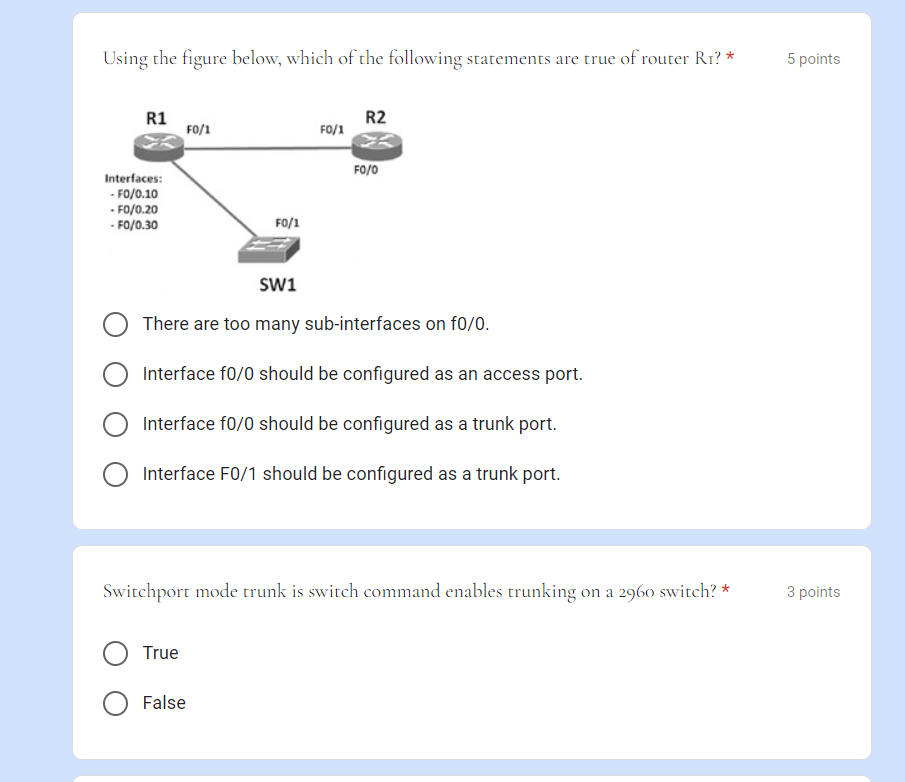 Using the figure below, which of the following statements are true of router R1? *

5 points

R1
F0/1
F0/1
R2
F0/0
Interfaces:
- F0/0.10
- F0/0.20
- F0/0.30
F0/1
SW1

There are too many sub-interfaces on f0/0.

Interface f0/0 should be configured as an access port.

Interface f0/0 should be configured as a trunk port.

Interface F0/1 should be configured as a trunk port.

Switchport mode trunk is switch command enables trunking on a 2960 switch? *

3 points

True

False