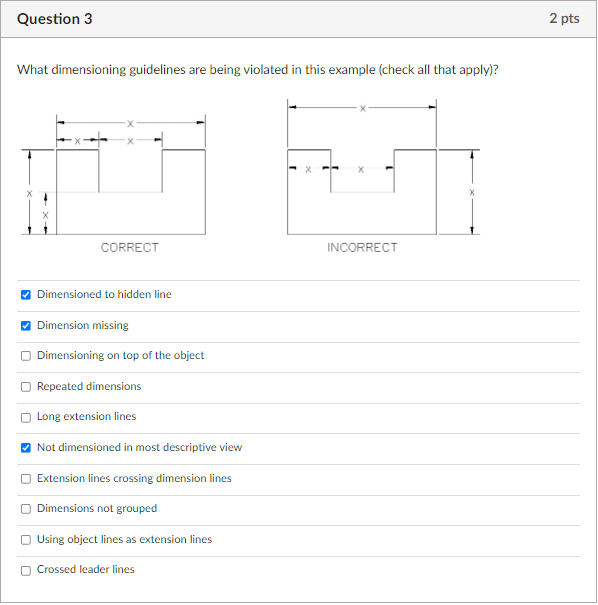 Question 3

2 pts

What dimensioning guidelines are being violated in this example (check all that apply)?

X
X X
X
X

CORRECT

X
X X
X

INCORRECT

☑ Dimensioned to hidden line

☑ Dimension missing

☐ Dimensioning on top of the object

☐ Repeated dimensions

☐ Long extension lines

☑ Not dimensioned in most descriptive view

☐ Extension lines crossing dimension lines

☐ Dimensions not grouped

☐ Using object lines as extension lines

☐ Crossed leader lines