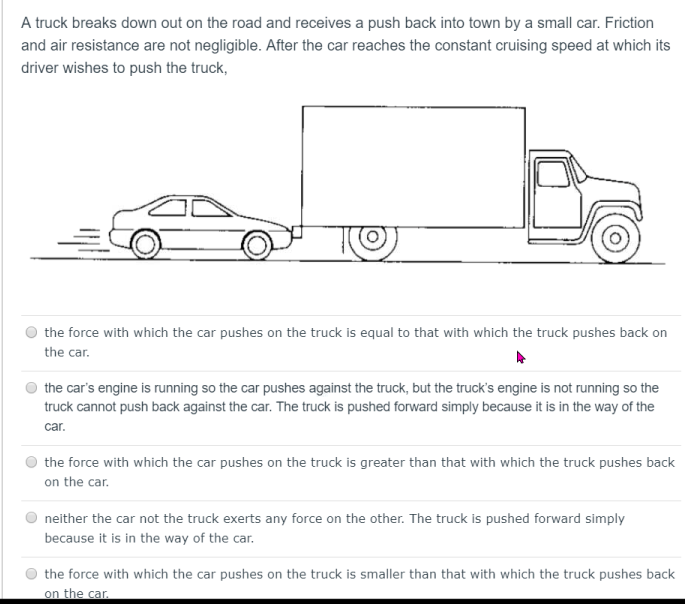 A truck breaks down out on the road and receives a push back into town by a small car. Friction and air resistance are not negligible. After the car reaches the constant cruising speed at which its driver wishes to push the truck,

the force with which the car pushes on the truck is equal to that with which the truck pushes back on the car.

the car's engine is running so the car pushes against the truck, but the truck's engine is not running so the truck cannot push back against the car. The truck is pushed forward simply because it is in the way of the car.

the force with which the car pushes on the truck is greater than that with which the truck pushes back on the car.

neither the car not the truck exerts any force on the other. The truck is pushed forward simply because it is in the way of the car.

the force with which the car pushes on the truck is smaller than that with which the truck pushes back on the car.