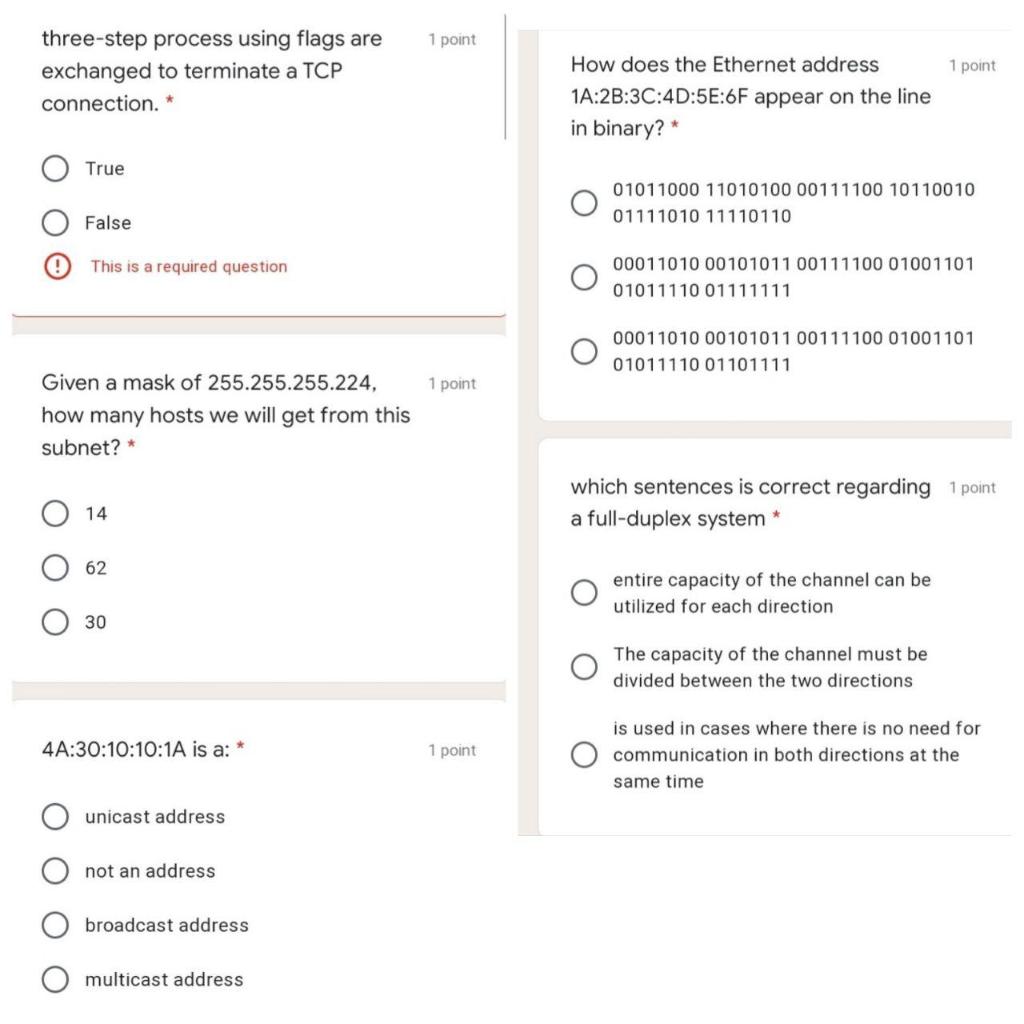 three-step process using flags are exchanged to terminate a TCP connection. * 1 point

True

False

This is a required question

Given a mask of 255.255.255.224, how many hosts we will get from this subnet? * 1 point

14

62

30

4A:30:10:10:1A is a: * 1 point

unicast address

not an address

broadcast address

multicast address

How does the Ethernet address 1A:2B:3C:4D:5E:6F appear on the line in binary? * 1 point

01011000 11010100 00111100 10110010 01111010 11110110

00011010 00101011 00111100 01001101 01011110 01111111

00011010 00101011 00111100 01001101 01011110 01101111

which sentences is correct regarding a full-duplex system * 1 point

entire capacity of the channel can be utilized for each direction

The capacity of the channel must be divided between the two directions

is used in cases where there is no need for communication in both directions at the same time