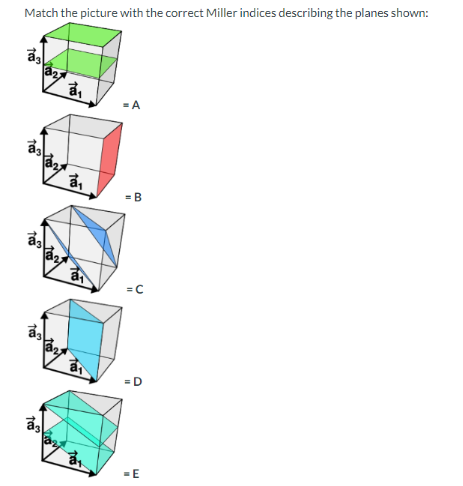 Match the picture with the correct Miller indices describing the planes shown:

$\vec{a}_3$ $\vec{a}_2$ $\vec{a}_1$ = A

$\vec{a}_3$ $\vec{a}_2$ $\vec{a}_1$ = B

$\vec{a}_3$ $\vec{a}_2$ $\vec{a}_1$ = C

$\vec{a}_3$ $\vec{a}_2$ $\vec{a}_1$ = D

$\vec{a}_3$ $\vec{a}_2$ $\vec{a}_1$ = E