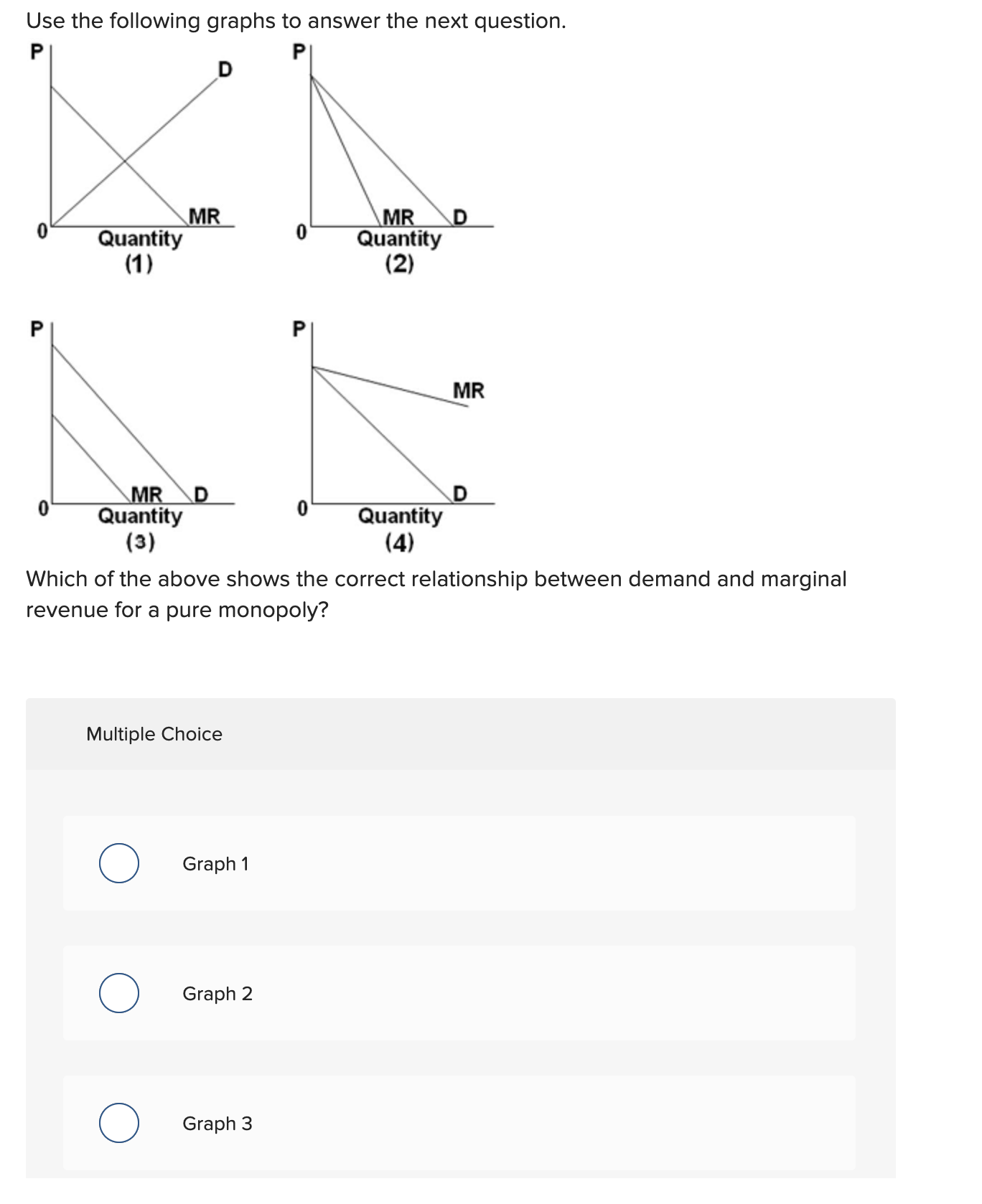 Use the following graphs to answer the next question.

P
D
MR
0
Quantity
(1)

P
MR
D
0
Quantity
(2)

P
MR
D
0
Quantity
(3)

P
MR
D
0
Quantity
(4)

Which of the above shows the correct relationship between demand and marginal revenue for a pure monopoly?

Multiple Choice

Graph 1

Graph 2

Graph 3