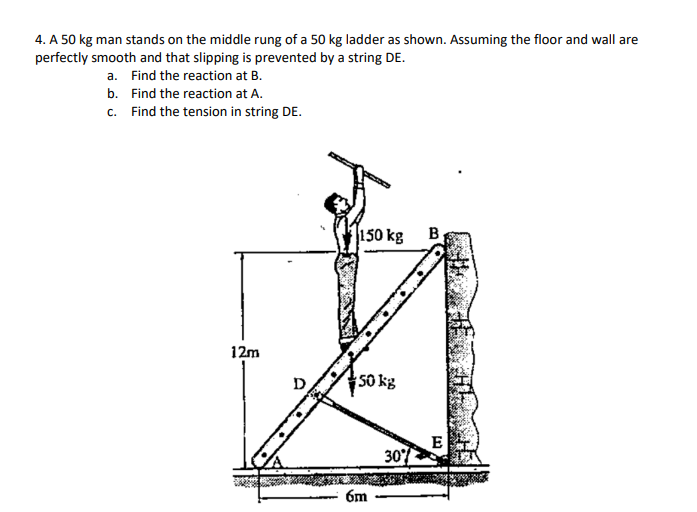 4. A 50 kg man stands on the middle rung of a 50 kg ladder as shown. Assuming the floor and wall are perfectly smooth and that slipping is prevented by a string DE.

a. Find the reaction at B.
b. Find the reaction at A.
c. Find the tension in string DE.

150 kg
B
12m
D
50 kg
E
30°
A
6m