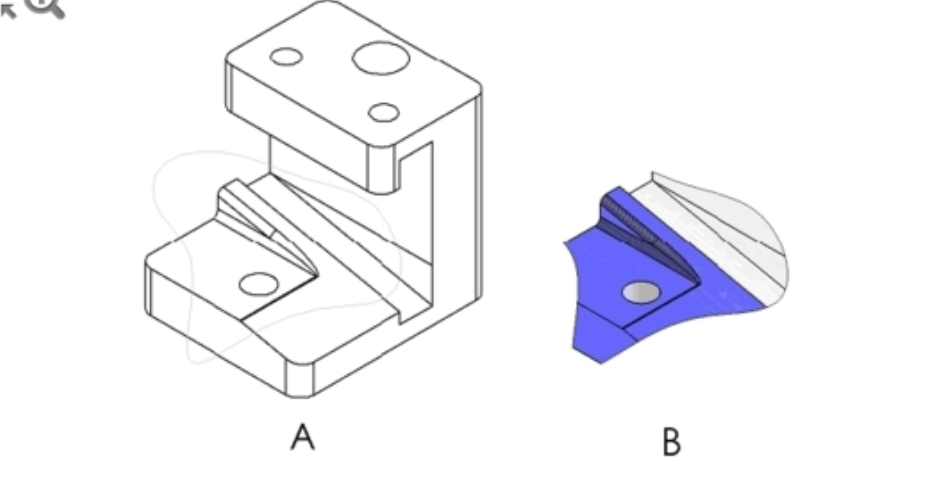 A

B