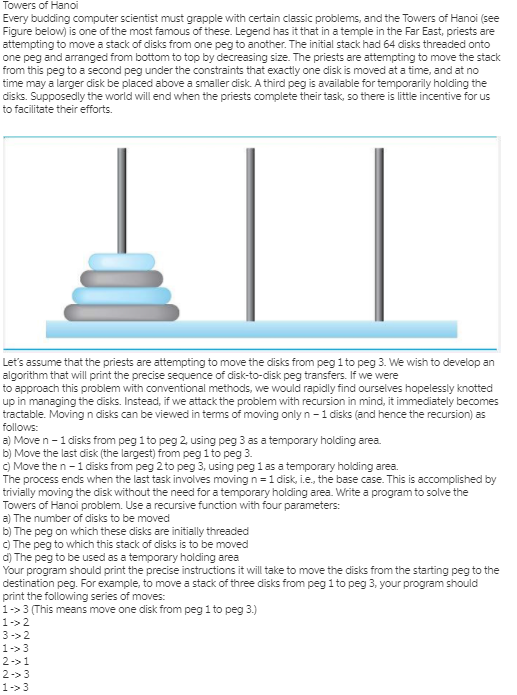 Towers of Hanoi
Every budding computer scientist must grapple with certain classic problems, and the Towers of Hanoi (see Figure below) is one of the most famous of these. Legend has it that in a temple in the Far East, priests are attempting to move a stack of disks from one peg to another. The initial stack had 64 disks threaded onto one peg and arranged from bottom to top by decreasing size. The priests are attempting to move the stack from this peg to a second peg under the constraints that exactly one disk is moved at a time, and at no time may a larger disk be placed above a smaller disk. A third peg is available for temporarily holding the disks. Supposedly the world will end when the priests complete their task, so there is little incentive for us to facilitate their efforts.

Let's assume that the priests are attempting to move the disks from peg 1 to peg 3. We wish to develop an algorithm that will print the precise sequence of disk-to-disk peg transfers. If we were to approach this problem with conventional methods, we would rapidly find ourselves hopelessly knotted up in managing the disks. Instead, if we attack the problem with recursion in mind, it immediately becomes tractable. Moving n disks can be viewed in terms of moving only n – 1 disks (and hence the recursion) as follows:
a) Move n – 1 disks from peg 1 to peg 2, using peg 3 as a temporary holding area.
b) Move the last disk (the largest) from peg 1 to peg 3.
c) Move the n – 1 disks from peg 2 to peg 3, using peg 1 as a temporary holding area.
The process ends when the last task involves moving n = 1 disk, i.e., the base case. This is accomplished by trivially moving the disk without the need for a temporary holding area. Write a program to solve the Towers of Hanoi problem. Use a recursive function with four parameters:
a) The number of disks to be moved
b) The peg on which these disks are initially threaded
c) The peg to which this stack of disks is to be moved
d) The peg to be used as a temporary holding area
Your program should print the precise instructions it will take to move the disks from the starting peg to the destination peg. For example, to move a stack of three disks from peg 1 to peg 3, your program should print the following series of moves:
1 -> 3 (This means move one disk from peg 1 to peg 3.)
1 -> 2
3 -> 2
1 -> 3
2 -> 1
2 -> 3
1 -> 3