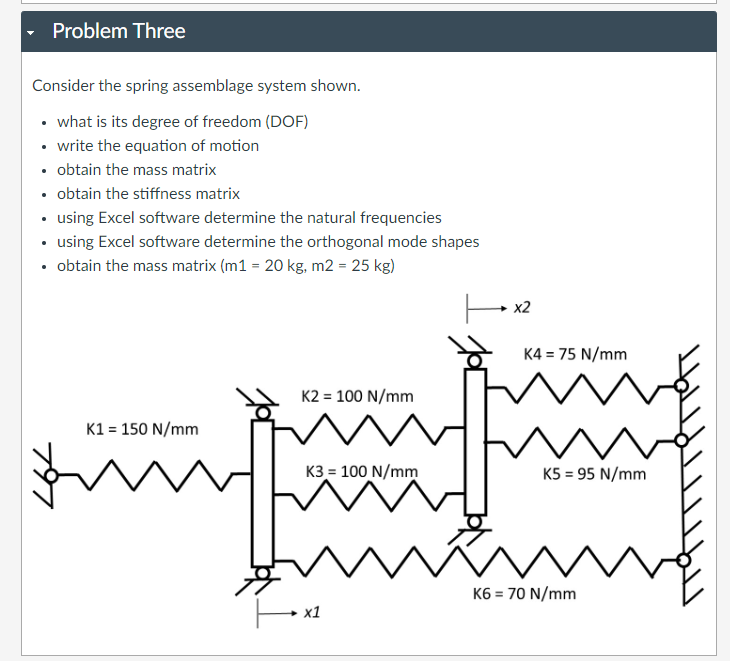 Problem Three

Consider the spring assemblage system shown.

- what is its degree of freedom (DOF)
- write the equation of motion
- obtain the mass matrix
- obtain the stiffness matrix
- using Excel software determine the natural frequencies
- using Excel software determine the orthogonal mode shapes
- obtain the mass matrix (m1 = 20 kg, m2 = 25 kg)

x2

K4 = 75 N/mm

K2 = 100 N/mm

K1 = 150 N/mm

K3 = 100 N/mm

K5 = 95 N/mm

K6 = 70 N/mm

x1