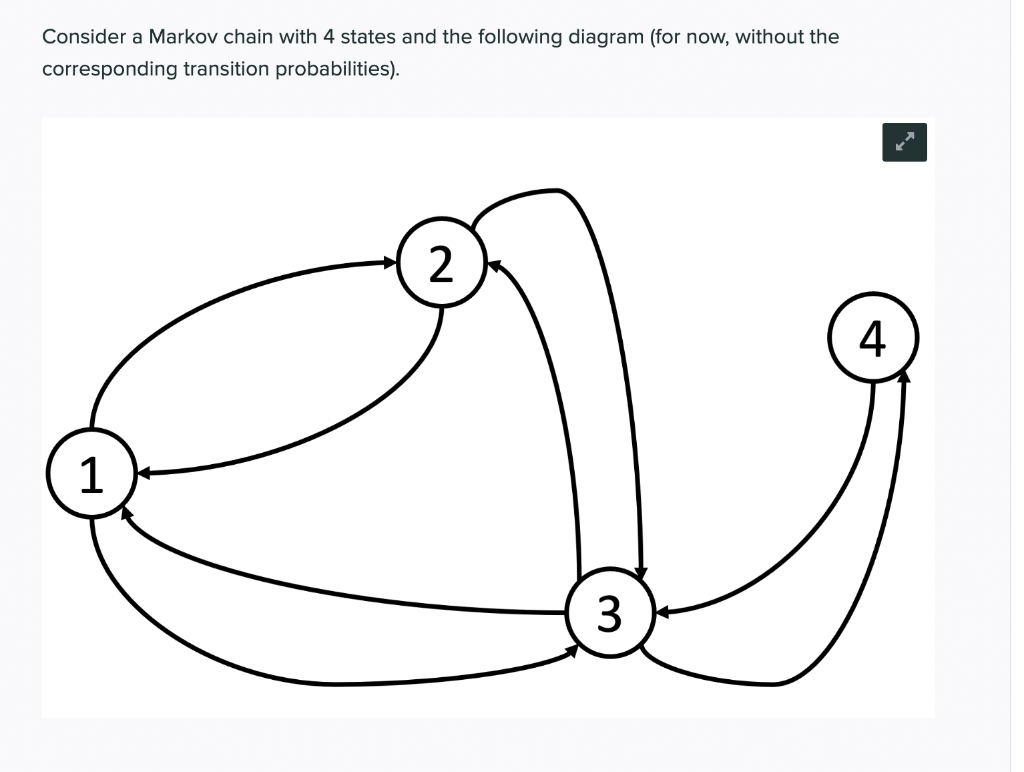 Consider a Markov chain with 4 states and the following diagram (for now, without the corresponding transition probabilities).

2

4

1

3