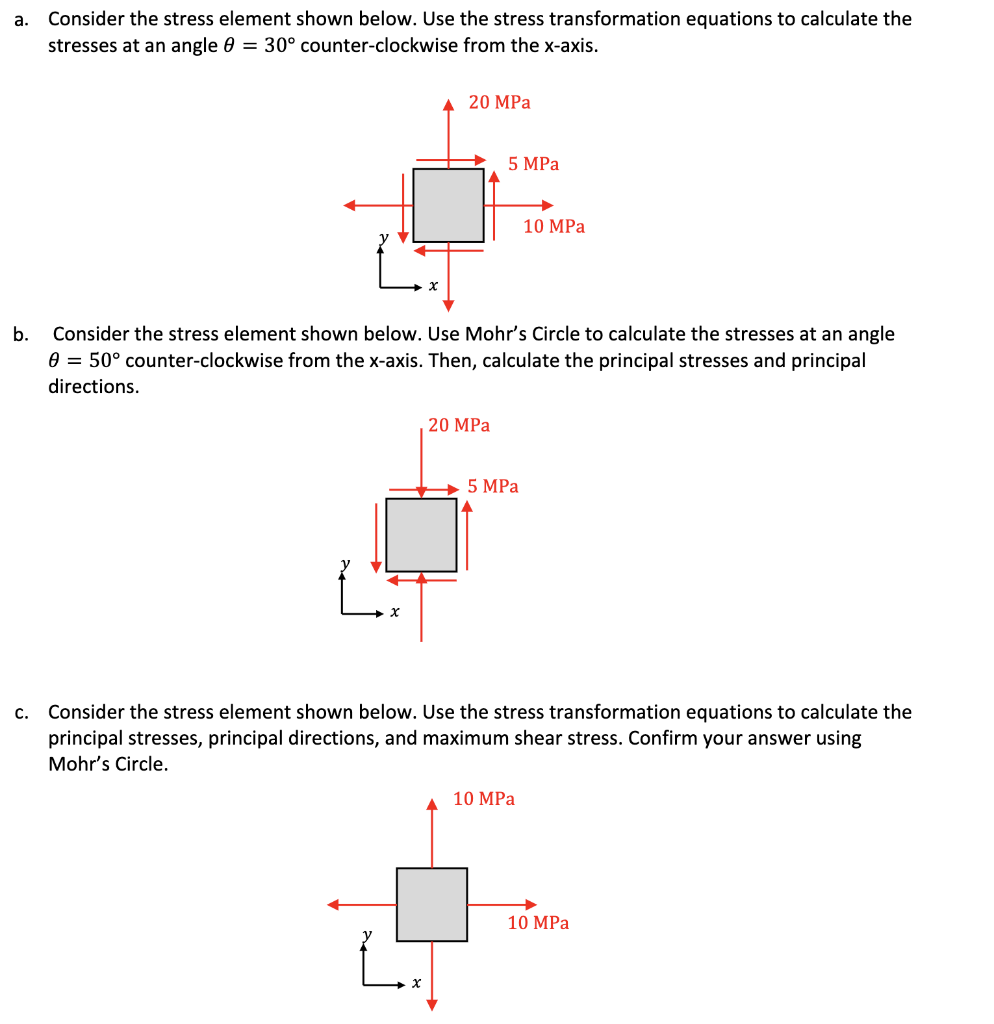 a. Consider the stress element shown below. Use the stress transformation equations to calculate the stresses at an angle $\theta = 30°$ counter-clockwise from the x-axis.

20 MPa

5 MPa

10 MPa

$y$

$x$

b. Consider the stress element shown below. Use Mohr's Circle to calculate the stresses at an angle $\theta = 50°$ counter-clockwise from the x-axis. Then, calculate the principal stresses and principal directions.

20 MPa

5 MPa

$y$

$x$

c. Consider the stress element shown below. Use the stress transformation equations to calculate the principal stresses, principal directions, and maximum shear stress. Confirm your answer using Mohr's Circle.

10 MPa

10 MPa

$y$

$x$