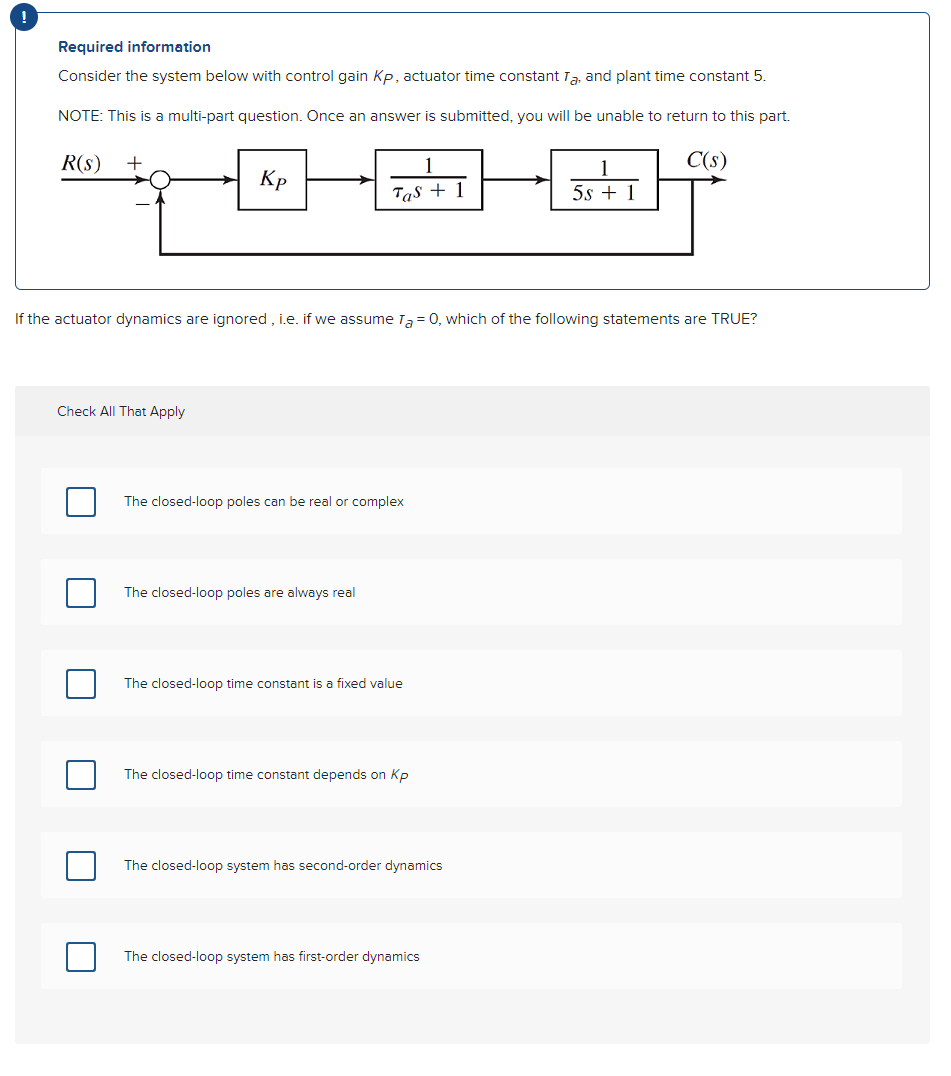 !

Required information

Consider the system below with control gain $K_P$, actuator time constant $\tau_a$, and plant time constant 5.

NOTE: This is a multi-part question. Once an answer is submitted, you will be unable to return to this part.

$R(s)$ + − $K_P$ $\frac{1}{\tau_a s + 1}$ $\frac{1}{5s + 1}$ $C(s)$

If the actuator dynamics are ignored , i.e. if we assume $\tau_a = 0$, which of the following statements are TRUE?

Check All That Apply

The closed-loop poles can be real or complex

The closed-loop poles are always real

The closed-loop time constant is a fixed value

The closed-loop time constant depends on $K_P$

The closed-loop system has second-order dynamics

The closed-loop system has first-order dynamics