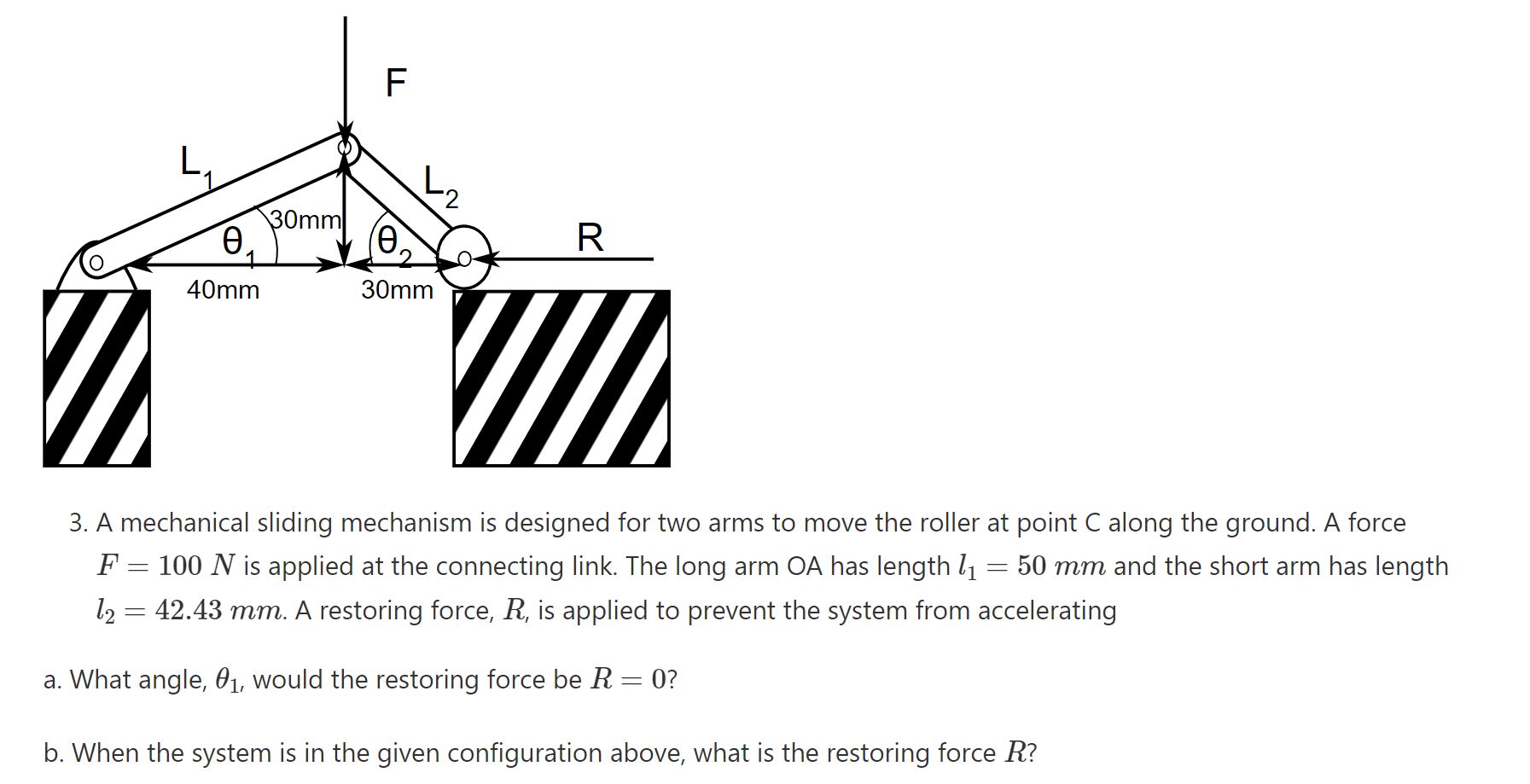 F

$L_1$

$L_2$

30mm

$\theta_1$

$\theta_2$

R

40mm

30mm

3. A mechanical sliding mechanism is designed for two arms to move the roller at point C along the ground. A force $F = 100\ N$ is applied at the connecting link. The long arm OA has length $l_1 = 50\ mm$ and the short arm has length $l_2 = 42.43\ mm$. A restoring force, $R$, is applied to prevent the system from accelerating

a. What angle, $\theta_1$, would the restoring force be $R = 0$?

b. When the system is in the given configuration above, what is the restoring force $R$?