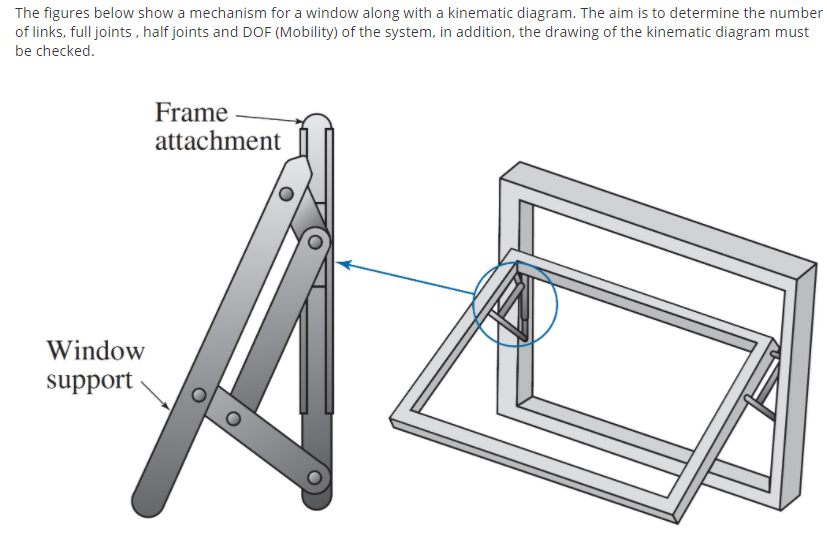 The figures below show a mechanism for a window along with a kinematic diagram. The aim is to determine the number of links, full joints , half joints and DOF (Mobility) of the system, in addition, the drawing of the kinematic diagram must be checked.

Frame attachment

Window support