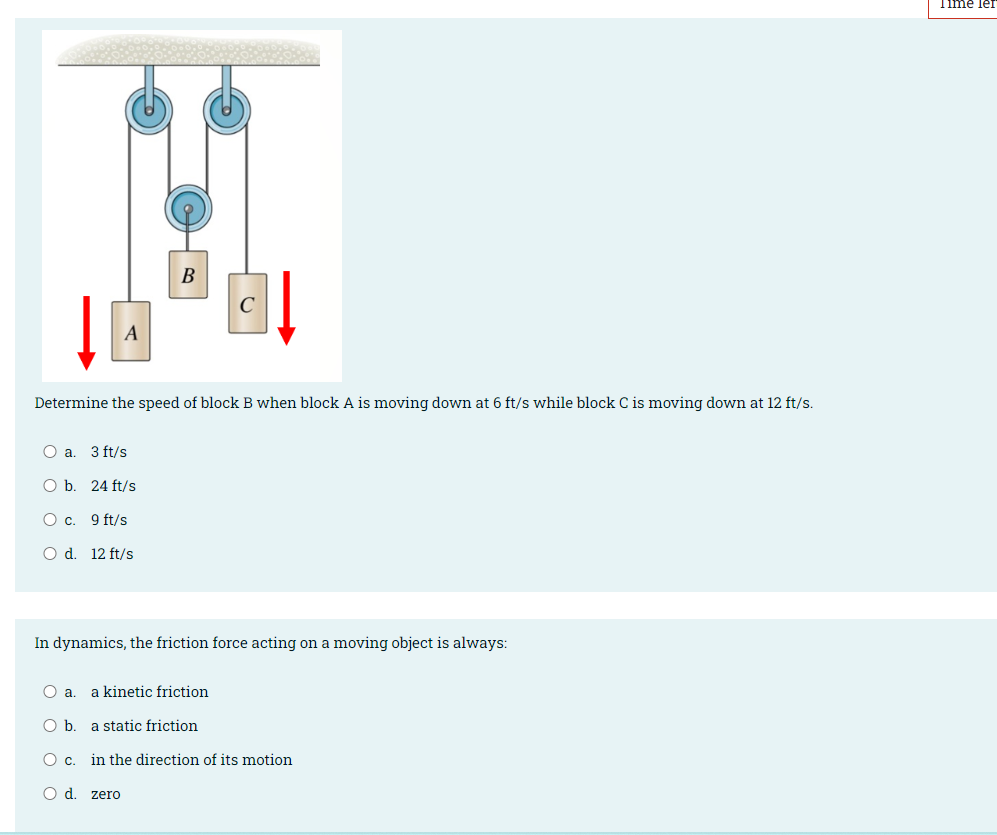 Time lef

B

C

A

Determine the speed of block B when block A is moving down at 6 ft/s while block C is moving down at 12 ft/s.

a. 3 ft/s

b. 24 ft/s

c. 9 ft/s

d. 12 ft/s

In dynamics, the friction force acting on a moving object is always:

a. a kinetic friction

b. a static friction

c. in the direction of its motion

d. zero