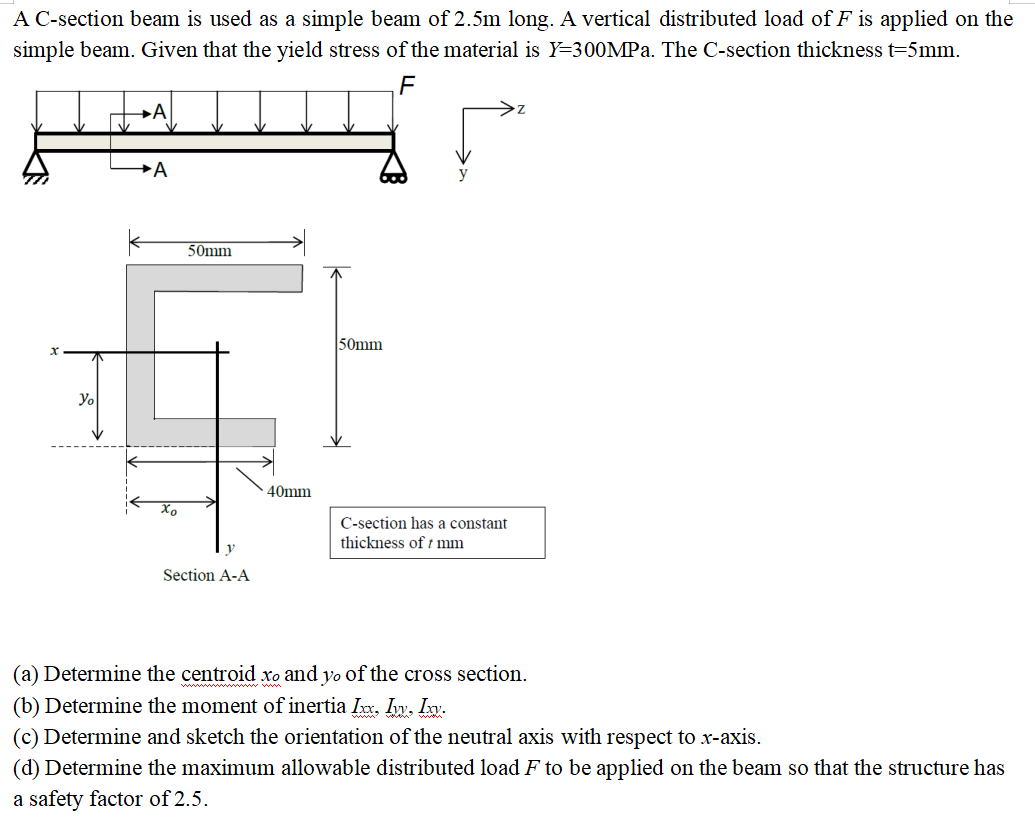 A C-section beam is used as a simple beam of 2.5m long. A vertical distributed load of $F$ is applied on the simple beam. Given that the yield stress of the material is $Y$=300MPa. The C-section thickness t=5mm.

F

A

A

z

y

50mm

50mm

x

$y_o$

40mm

$x_o$

y

Section A-A

C-section has a constant thickness of $t$ mm

(a) Determine the centroid $x_o$ and $y_o$ of the cross section.
(b) Determine the moment of inertia $I_{xx}$, $I_{yy}$, $I_{xy}$.
(c) Determine and sketch the orientation of the neutral axis with respect to $x$-axis.
(d) Determine the maximum allowable distributed load $F$ to be applied on the beam so that the structure has a safety factor of 2.5.