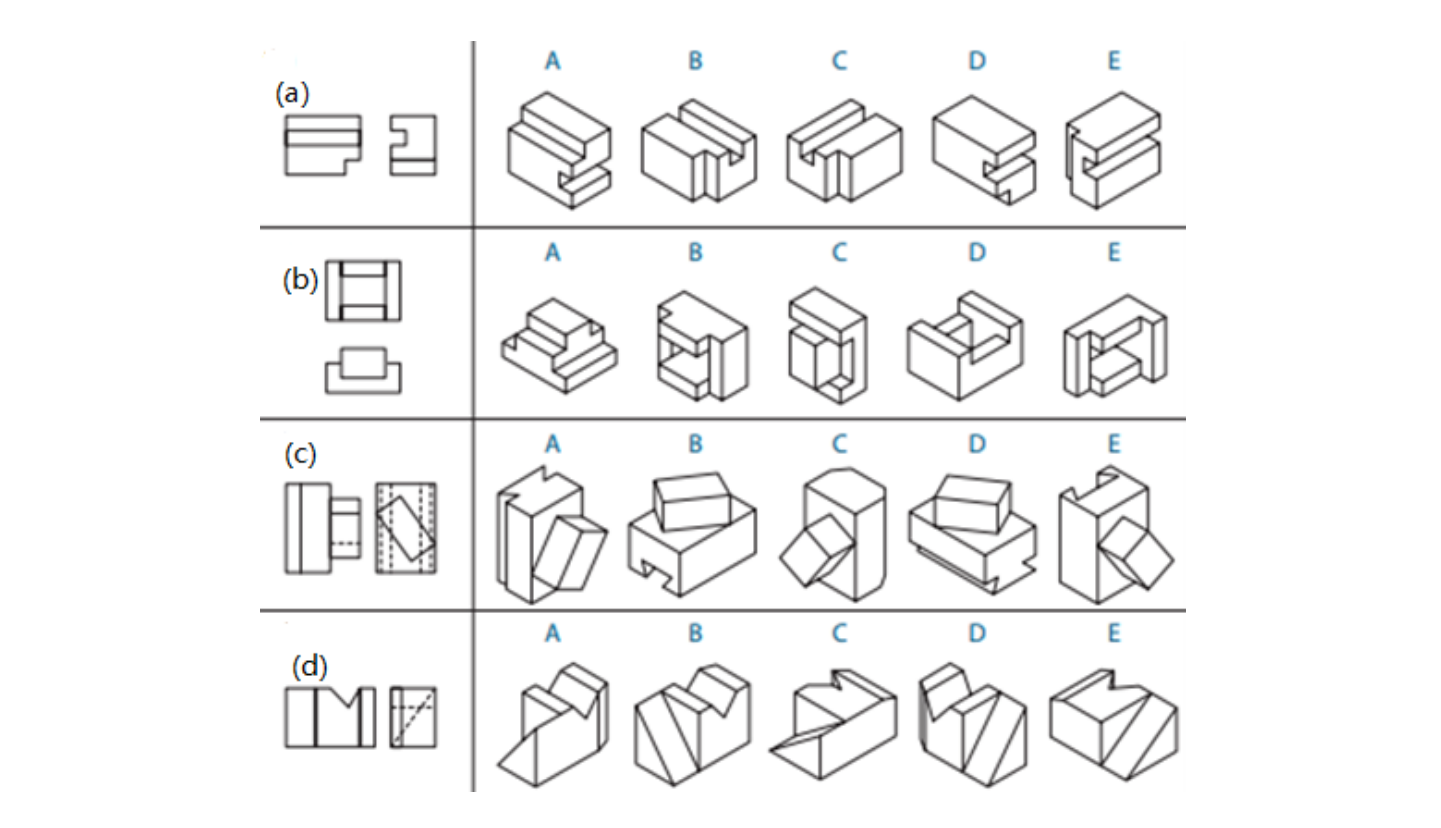 (a)

A B C D E

(b)

A B C D E

(c)

A B C D E

(d)

A B C D E