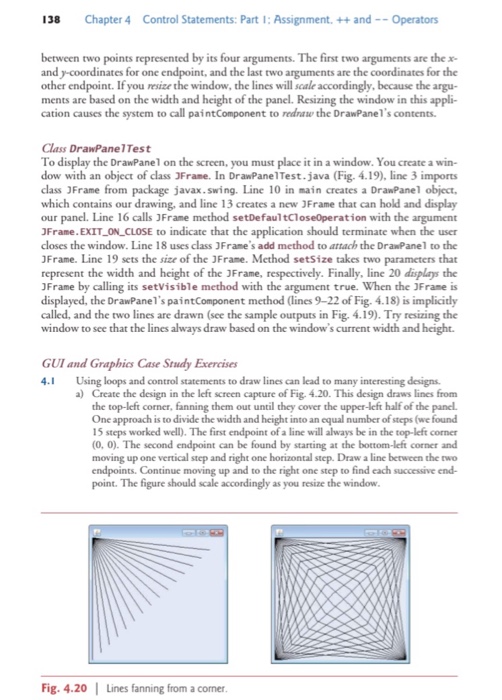 138 Chapter 4 Control Statements: Part 1: Assignment, ++ and -- Operators

between two points represented by its four arguments. The first two arguments are the x- and y-coordinates for one endpoint, and the last two arguments are the coordinates for the other endpoint. If you resize the window, the lines will scale accordingly, because the arguments are based on the width and height of the panel. Resizing the window in this application causes the system to call paintComponent to redraw the DrawPanel's contents.

Class DrawPanelTest
To display the DrawPanel on the screen, you must place it in a window. You create a window with an object of class JFrame. In DrawPanelTest.java (Fig. 4.19), line 3 imports class JFrame from package javax.swing. Line 10 in main creates a DrawPanel object, which contains our drawing, and line 13 creates a new JFrame that can hold and display our panel. Line 16 calls JFrame method setDefaultCloseOperation with the argument JFrame.EXIT_ON_CLOSE to indicate that the application should terminate when the user closes the window. Line 18 uses class JFrame's add method to attach the DrawPanel to the JFrame. Line 19 sets the size of the JFrame. Method setSize takes two parameters that represent the width and height of the JFrame, respectively. Finally, line 20 displays the JFrame by calling its setVisible method with the argument true. When the JFrame is displayed, the DrawPanel's paintComponent method (lines 9–22 of Fig. 4.18) is implicitly called, and the two lines are drawn (see the sample outputs in Fig. 4.19). Try resizing the window to see that the lines always draw based on the window's current width and height.

GUI and Graphics Case Study Exercises
4.1 Using loops and control statements to draw lines can lead to many interesting designs.
a) Create the design in the left screen capture of Fig. 4.20. This design draws lines from the top-left corner, fanning them out until they cover the upper-left half of the panel. One approach is to divide the width and height into an equal number of steps (we found 15 steps worked well). The first endpoint of a line will always be in the top-left corner (0, 0). The second endpoint can be found by starting at the bottom-left corner and moving up one vertical step and right one horizontal step. Draw a line between the two endpoints. Continue moving up and to the right one step to find each successive endpoint. The figure should scale accordingly as you resize the window.

Fig. 4.20 | Lines fanning from a corner.