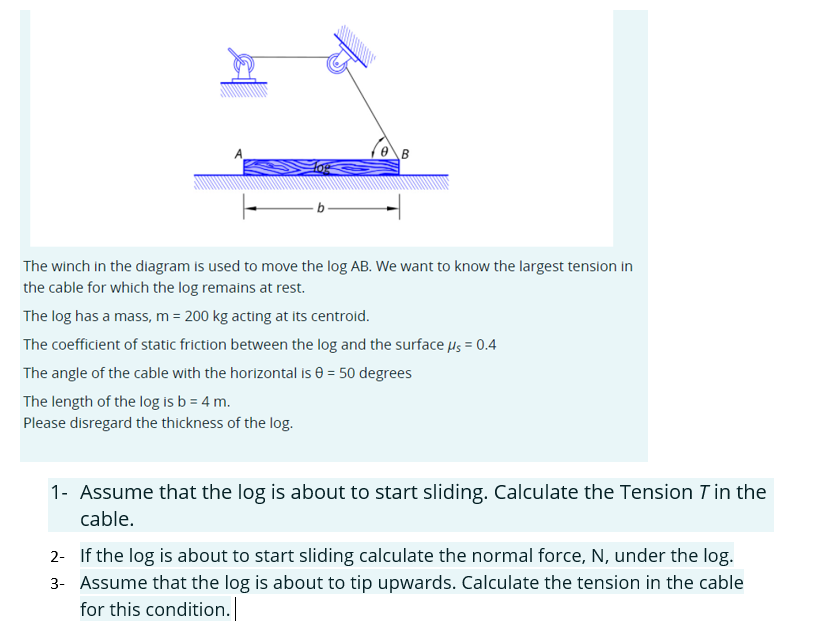 A

$\theta$ B

log

b

The winch in the diagram is used to move the log AB. We want to know the largest tension in the cable for which the log remains at rest.

The log has a mass, m = 200 kg acting at its centroid.

The coefficient of static friction between the log and the surface $\mu_s$ = 0.4

The angle of the cable with the horizontal is θ = 50 degrees

The length of the log is b = 4 m.
Please disregard the thickness of the log.

1- Assume that the log is about to start sliding. Calculate the Tension $T$ in the cable.

2- If the log is about to start sliding calculate the normal force, N, under the log.

3- Assume that the log is about to tip upwards. Calculate the tension in the cable for this condition.