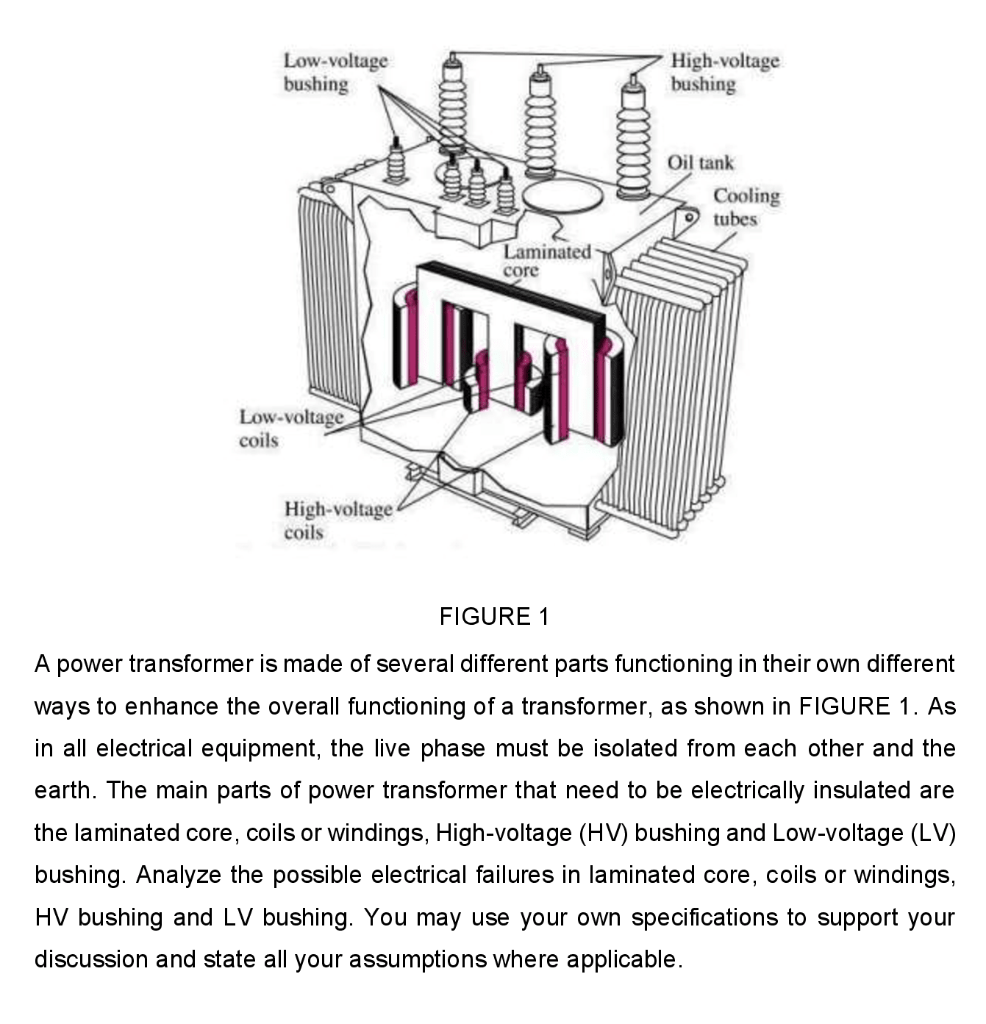 Low-voltage bushing

High-voltage bushing

Oil tank

Cooling tubes

Laminated core

Low-voltage coils

High-voltage coils

FIGURE 1

A power transformer is made of several different parts functioning in their own different ways to enhance the overall functioning of a transformer, as shown in FIGURE 1. As in all electrical equipment, the live phase must be isolated from each other and the earth. The main parts of power transformer that need to be electrically insulated are the laminated core, coils or windings, High-voltage (HV) bushing and Low-voltage (LV) bushing. Analyze the possible electrical failures in laminated core, coils or windings, HV bushing and LV bushing. You may use your own specifications to support your discussion and state all your assumptions where applicable.