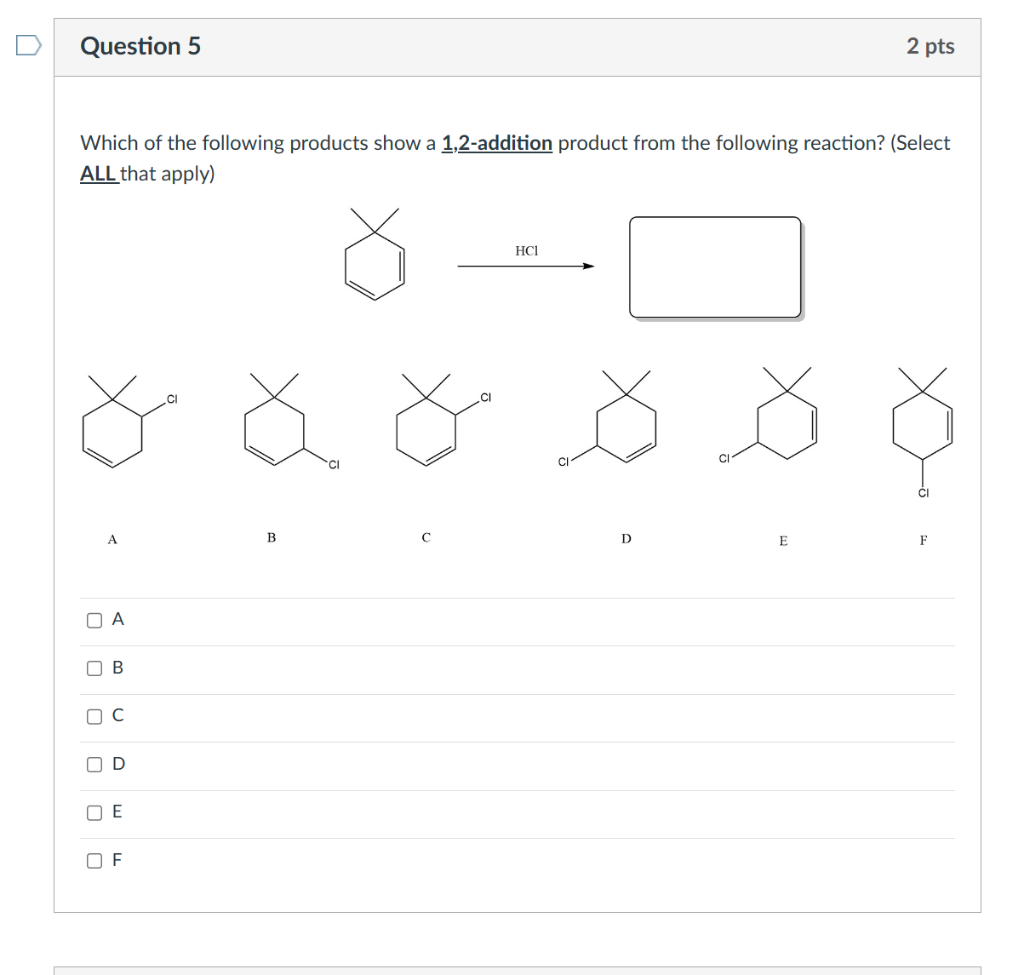 Question 5

2 pts

Which of the following products show a 1,2-addition product from the following reaction? (Select ALL that apply)

HCl

Cl Cl Cl Cl Cl Cl

A B C D E F

A

B

C

D

E

F