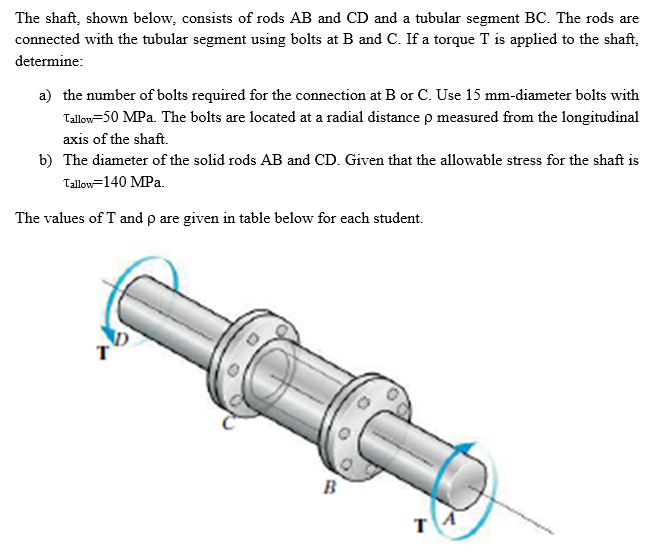 The shaft, shown below, consists of rods AB and CD and a tubular segment BC. The rods are connected with the tubular segment using bolts at B and C. If a torque T is applied to the shaft, determine:

a) the number of bolts required for the connection at B or C. Use 15 mm-diameter bolts with $\tau_{allow}$=50 MPa. The bolts are located at a radial distance ρ measured from the longitudinal axis of the shaft.

b) The diameter of the solid rods AB and CD. Given that the allowable stress for the shaft is $\tau_{allow}$=140 MPa.

The values of T and ρ are given in table below for each student.

T D
C
B
T A