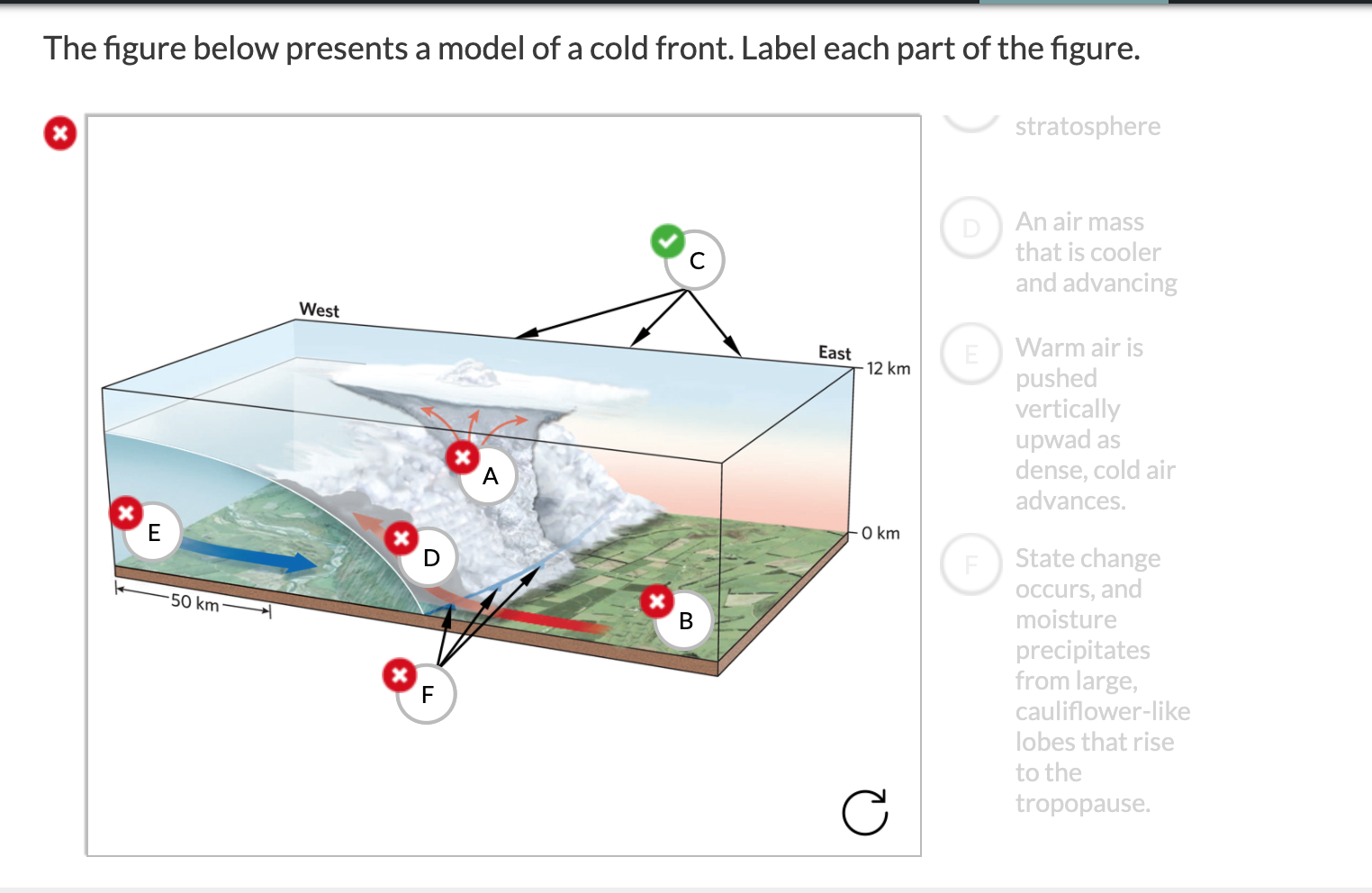 The figure below presents a model of a cold front. Label each part of the figure.

C

West

East

12 km

A

E

D

0 km

50 km

B

F

stratosphere

D An air mass that is cooler and advancing

E Warm air is pushed vertically upwad as dense, cold air advances.

F State change occurs, and moisture precipitates from large, cauliflower-like lobes that rise to the tropopause.