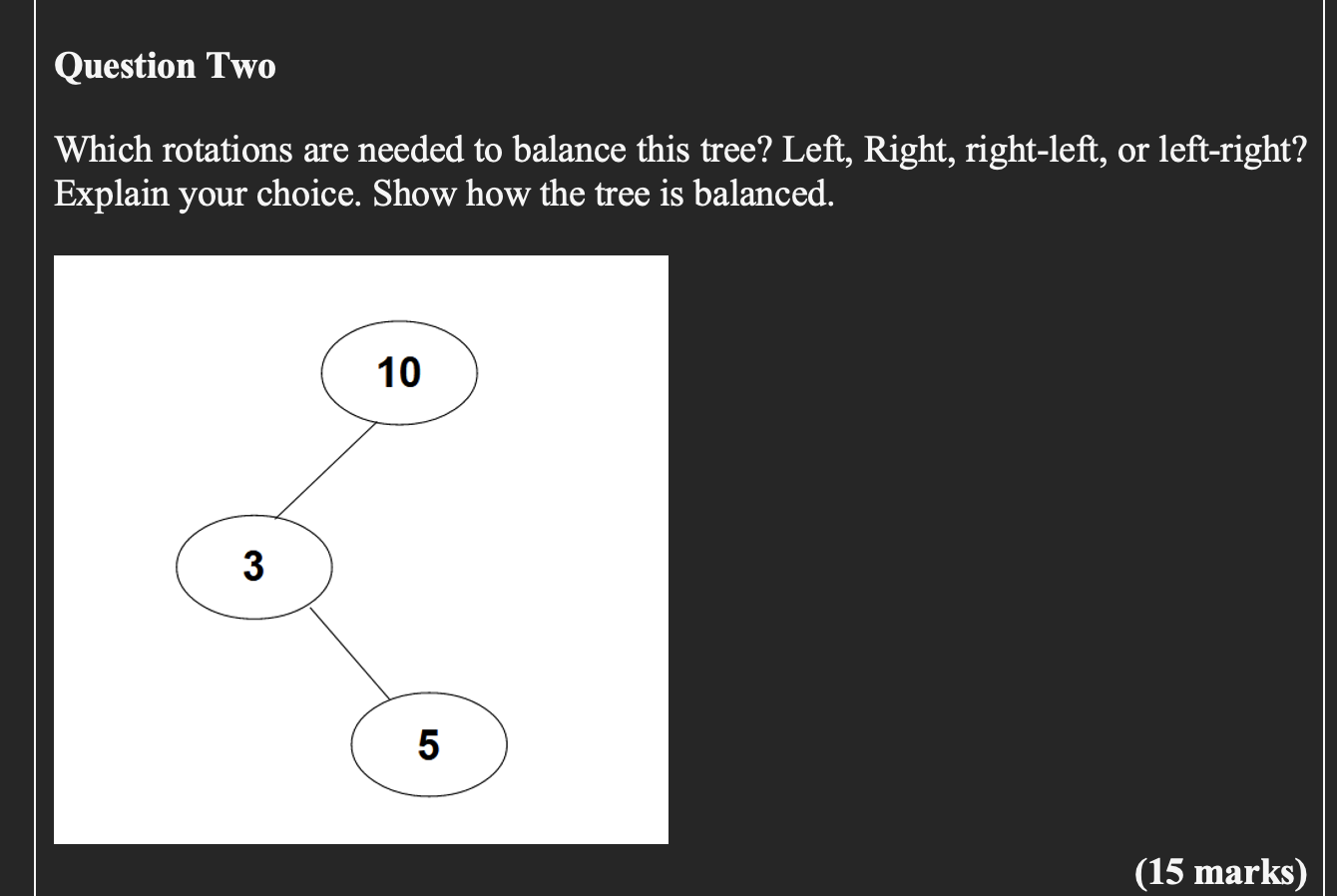 Question Two

Which rotations are needed to balance this tree? Left, Right, right-left, or left-right? Explain your choice. Show how the tree is balanced.

10

3

5

(15 marks)