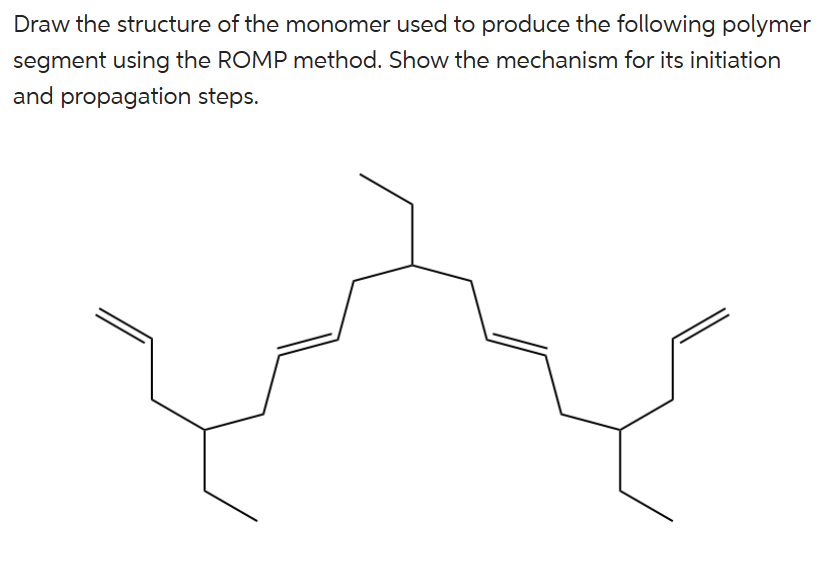 Draw the structure of the monomer used to produce the following polymer segment using the ROMP method. Show the mechanism for its initiation and propagation steps.