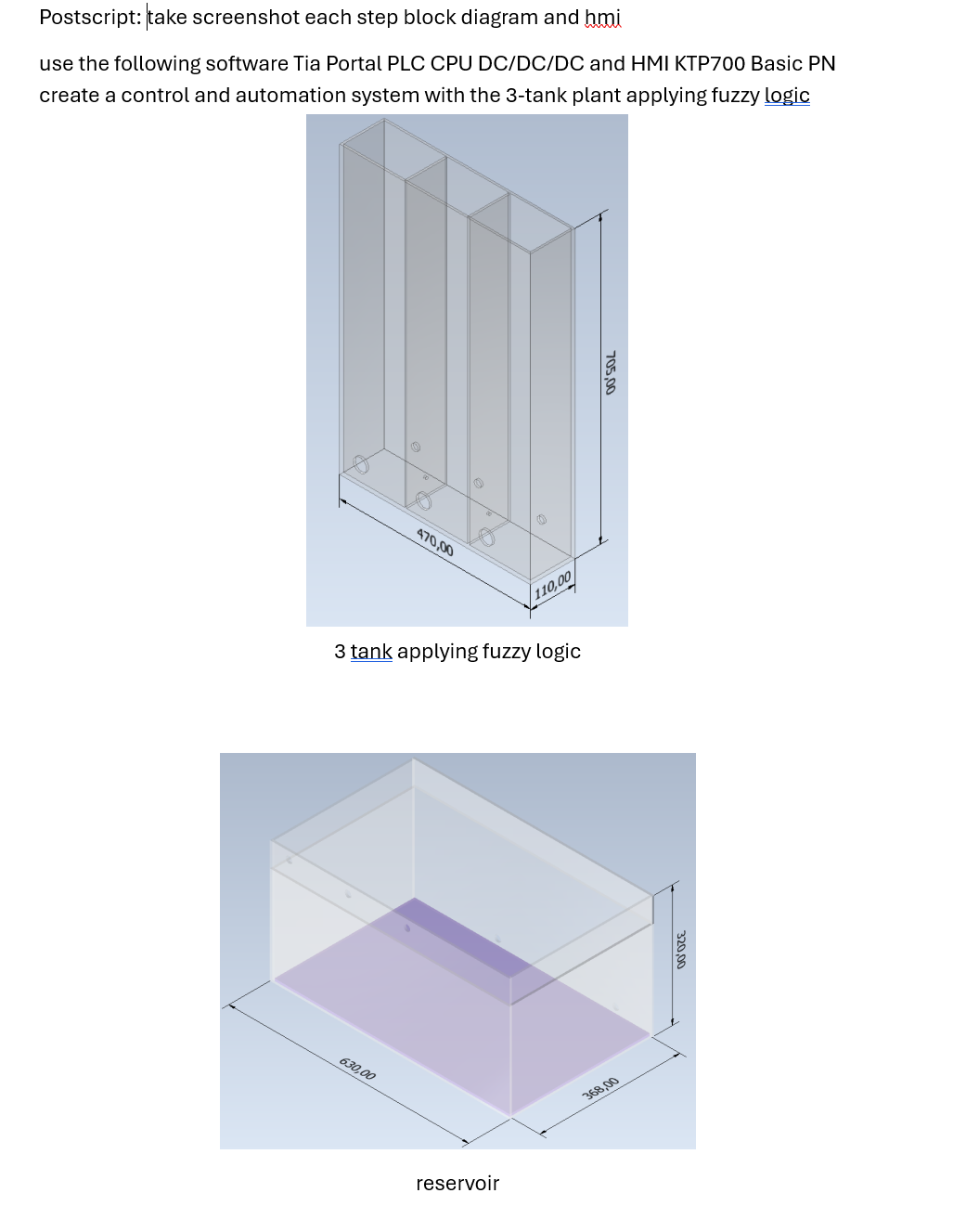 Postscript: take screenshot each step block diagram and hmi

use the following software Tia Portal PLC CPU DC/DC/DC and HMI KTP700 Basic PN create a control and automation system with the 3-tank plant applying fuzzy logic

705,00

470,00

110,00

3 tank applying fuzzy logic

320,00

630,00

368,00

reservoir